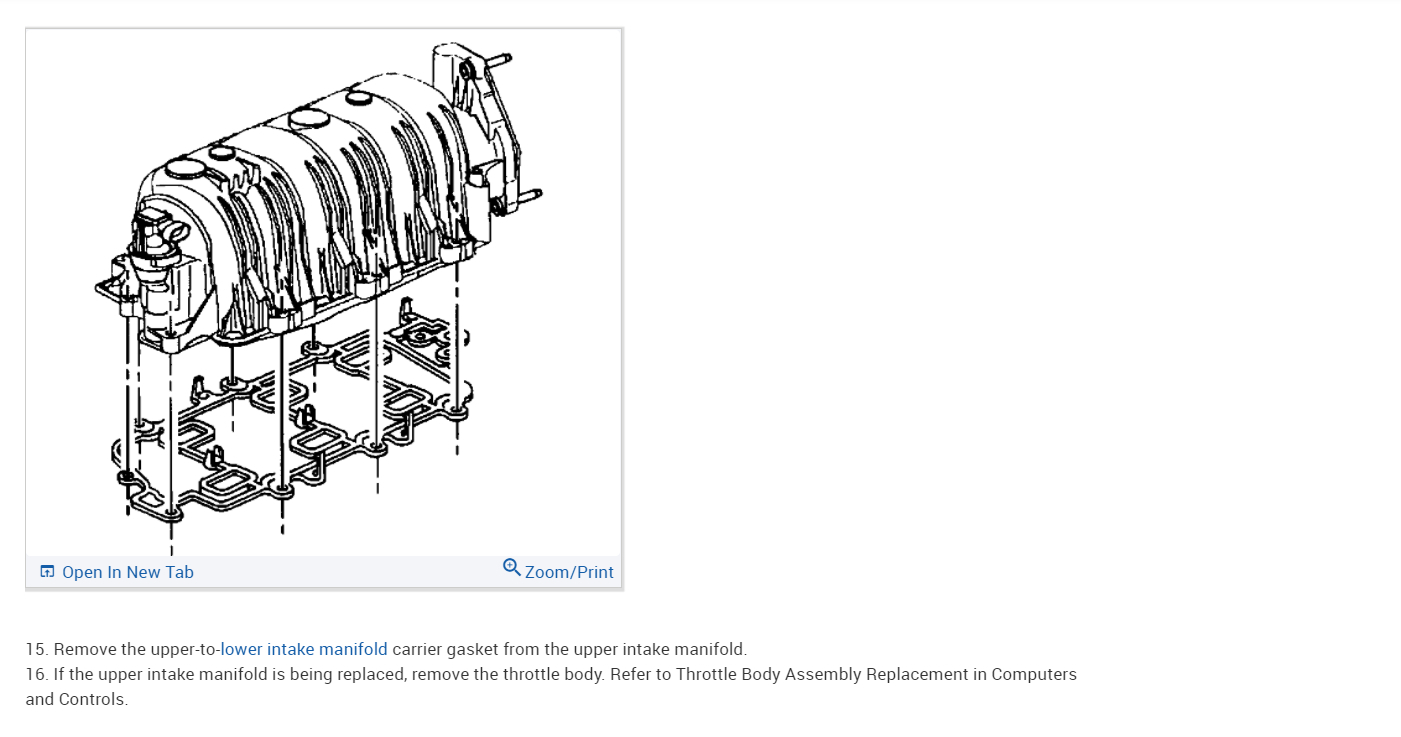 Open In New Tab
Zoom/Print

15. Remove the upper-to-lower intake manifold carrier gasket from the upper intake manifold.
16. If the upper intake manifold is being replaced, remove the throttle body. Refer to Throttle Body Assembly Replacement in Computers and Controls.