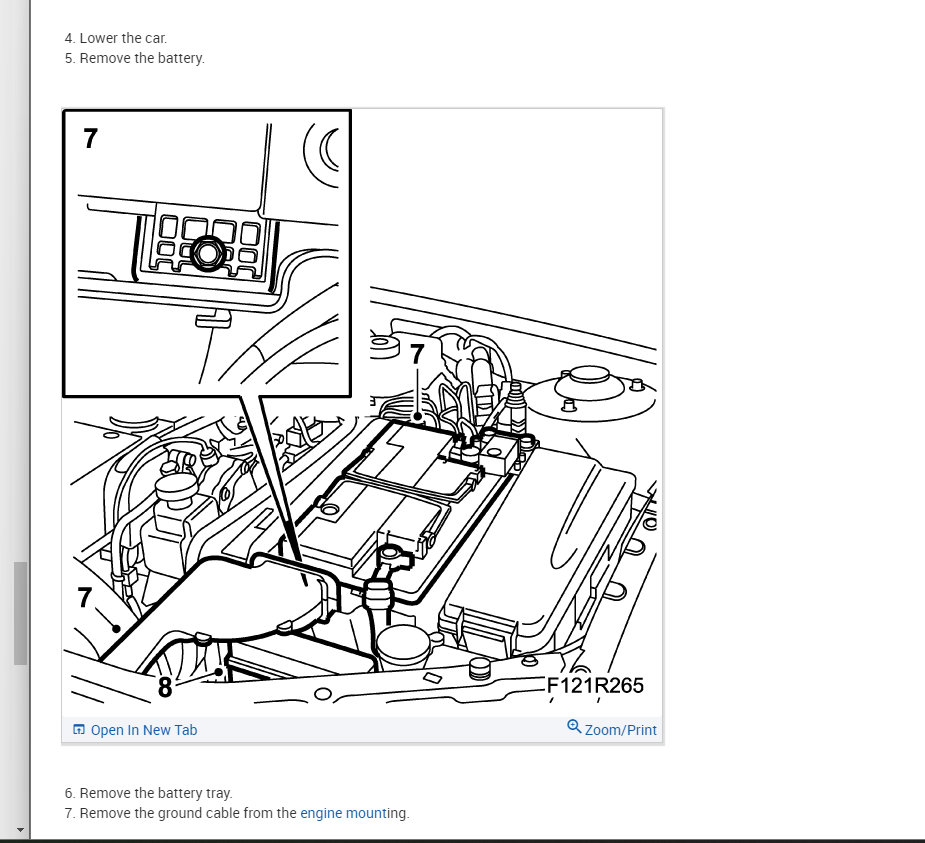 4. Lower the car.
5. Remove the battery.

7

7

7

8

F121R265

Open In New Tab

Zoom/Print

6. Remove the battery tray.
7. Remove the ground cable from the engine mounting.