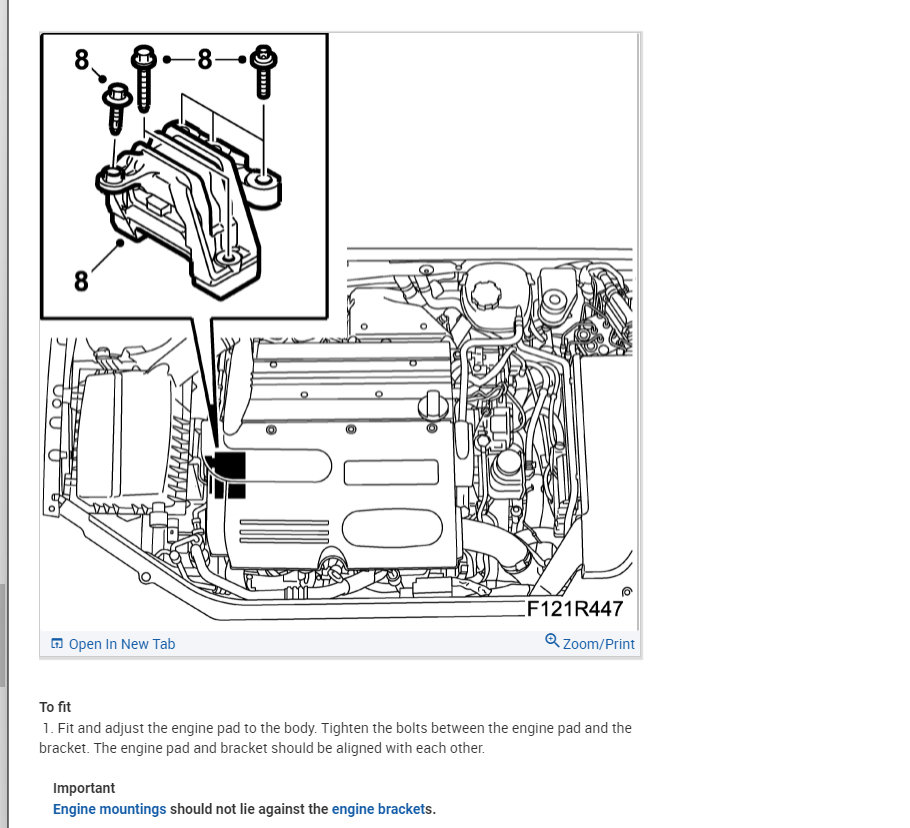 8
8
8

F121R447

Open In New Tab
Zoom/Print

To fit
1. Fit and adjust the engine pad to the body. Tighten the bolts between the engine pad and the bracket. The engine pad and bracket should be aligned with each other.

Important
Engine mountings should not lie against the engine brackets.