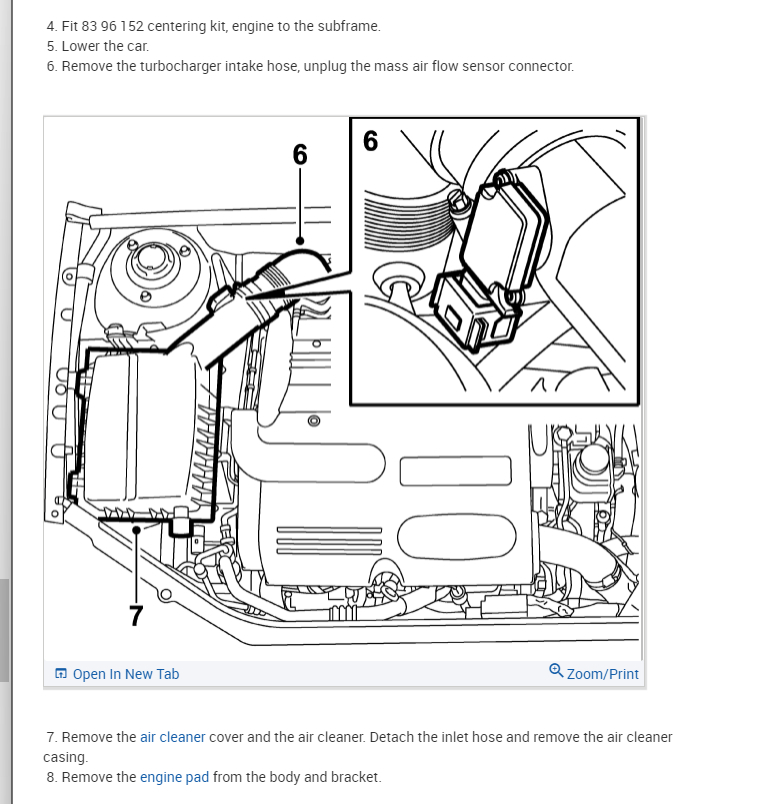 4. Fit 83 96 152 centering kit, engine to the subframe.
5. Lower the car.
6. Remove the turbocharger intake hose, unplug the mass air flow sensor connector.

6

6

7

Open In New Tab

Zoom/Print

7. Remove the air cleaner cover and the air cleaner. Detach the inlet hose and remove the air cleaner casing.
8. Remove the engine pad from the body and bracket.