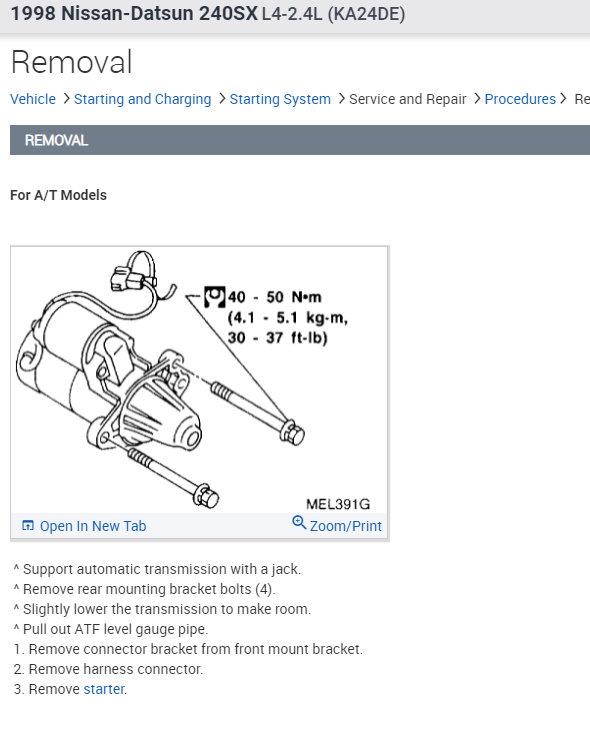 1998 Nissan-Datsun 240SX L4-2.4L (KA24DE)

Removal

Vehicle > Starting and Charging > Starting System > Service and Repair > Procedures > Re

REMOVAL

For A/T Models

40 - 50 N•m (4.1 - 5.1 kg-m, 30 - 37 ft-lb)

MEL391G

Open In New Tab

Zoom/Print

^ Support automatic transmission with a jack.
^ Remove rear mounting bracket bolts (4).
^ Slightly lower the transmission to make room.
^ Pull out ATF level gauge pipe.
1. Remove connector bracket from front mount bracket.
2. Remove harness connector.
3. Remove starter.