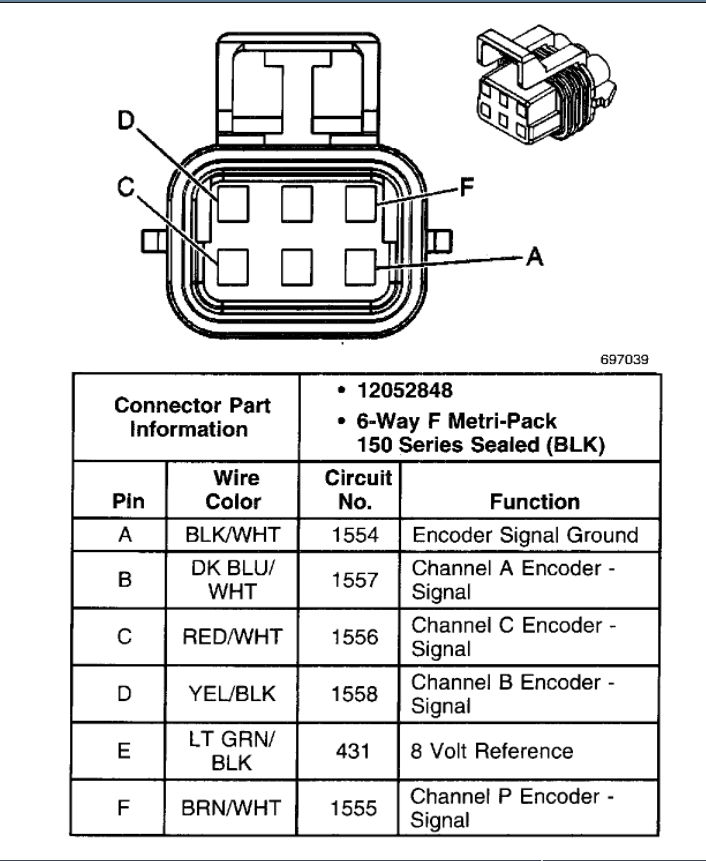 D
C
F
A
697039

| Connector Part Information | | • 12052848 • 6-Way F Metri-Pack 150 Series Sealed (BLK) | |
|---|---|---|---|
| Pin | Wire Color | Circuit No. | Function |
| A | BLK/WHT | 1554 | Encoder Signal Ground |
| B | DK BLU/ WHT | 1557 | Channel A Encoder - Signal |
| C | RED/WHT | 1556 | Channel C Encoder - Signal |
| D | YEL/BLK | 1558 | Channel B Encoder - Signal |
| E | LT GRN/ BLK | 431 | 8 Volt Reference |
| F | BRN/WHT | 1555 | Channel P Encoder - Signal |