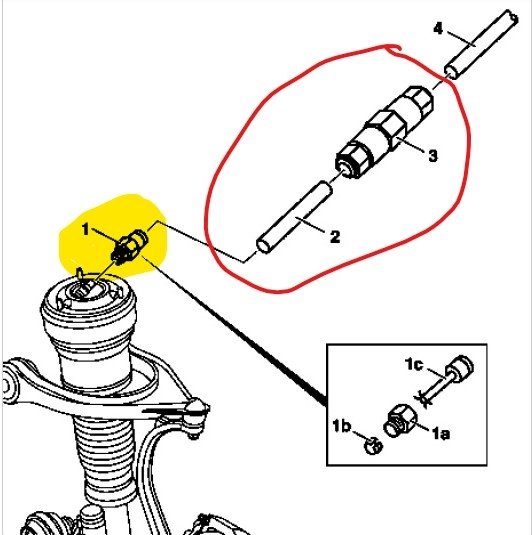 4

3

2

1

1c

1b

1a