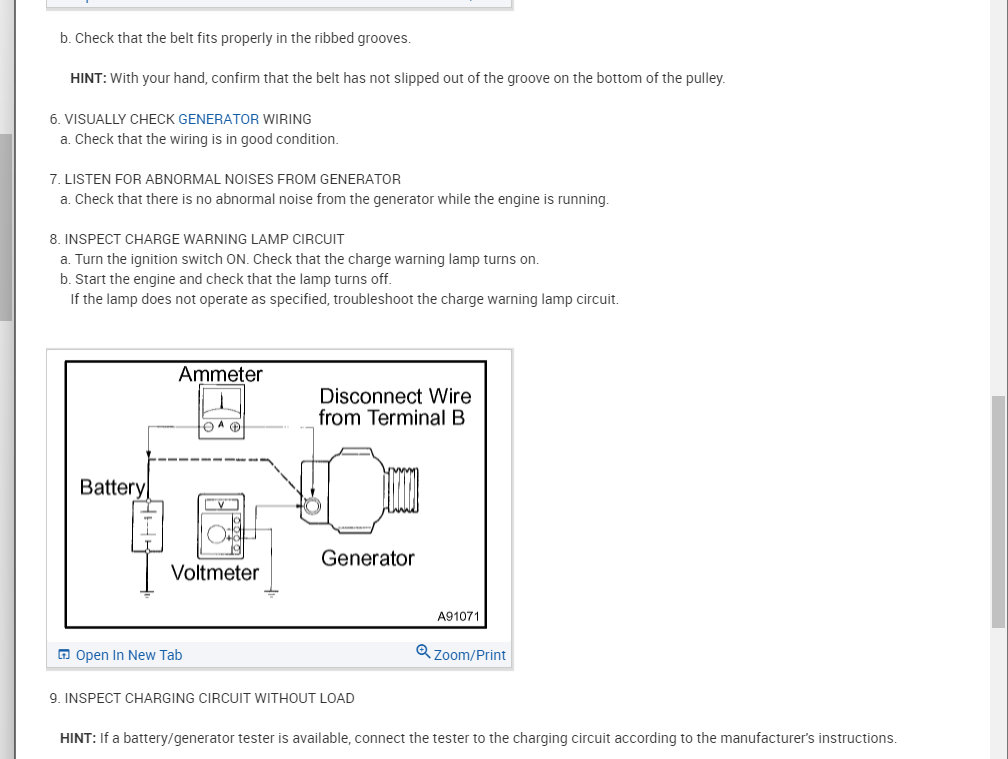 b. Check that the belt fits properly in the ribbed grooves.

HINT: With your hand, confirm that the belt has not slipped out of the groove on the bottom of the pulley.

6. VISUALLY CHECK GENERATOR WIRING
a. Check that the wiring is in good condition.

7. LISTEN FOR ABNORMAL NOISES FROM GENERATOR
a. Check that there is no abnormal noise from the generator while the engine is running.

8. INSPECT CHARGE WARNING LAMP CIRCUIT
a. Turn the ignition switch ON. Check that the charge warning lamp turns on.
b. Start the engine and check that the lamp turns off.
If the lamp does not operate as specified, troubleshoot the charge warning lamp circuit.

Ammeter
A
Disconnect Wire from Terminal B
Battery
V
Voltmeter
Generator
A91071

Open In New Tab
Zoom/Print

9. INSPECT CHARGING CIRCUIT WITHOUT LOAD

HINT: If a battery/generator tester is available, connect the tester to the charging circuit according to the manufacturer's instructions.