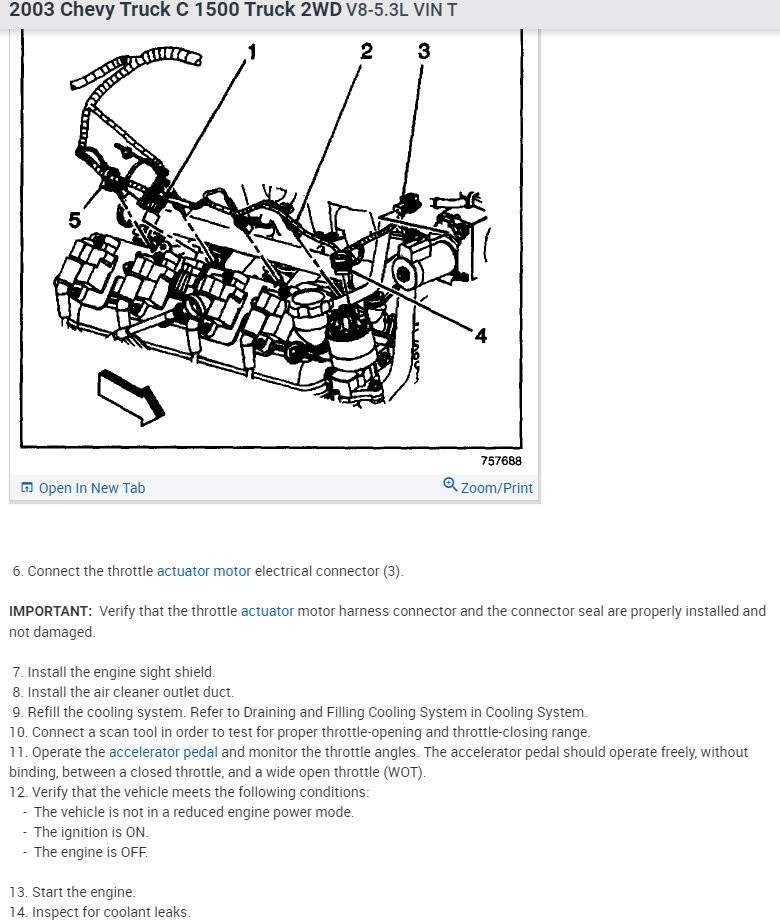 2003 Chevy Truck C 1500 Truck 2WD V8-5.3L VIN T

1
2
3
5
4

757688

Open In New Tab
Zoom/Print

6. Connect the throttle actuator motor electrical connector (3).

IMPORTANT: Verify that the throttle actuator motor harness connector and the connector seal are properly installed and not damaged.

7. Install the engine sight shield.
8. Install the air cleaner outlet duct.
9. Refill the cooling system. Refer to Draining and Filling Cooling System in Cooling System.
10. Connect a scan tool in order to test for proper throttle-opening and throttle-closing range.
11. Operate the accelerator pedal and monitor the throttle angles. The accelerator pedal should operate freely, without binding, between a closed throttle, and a wide open throttle (WOT).
12. Verify that the vehicle meets the following conditions:
- The vehicle is not in a reduced engine power mode.
- The ignition is ON.
- The engine is OFF.

13. Start the engine.
14. Inspect for coolant leaks.