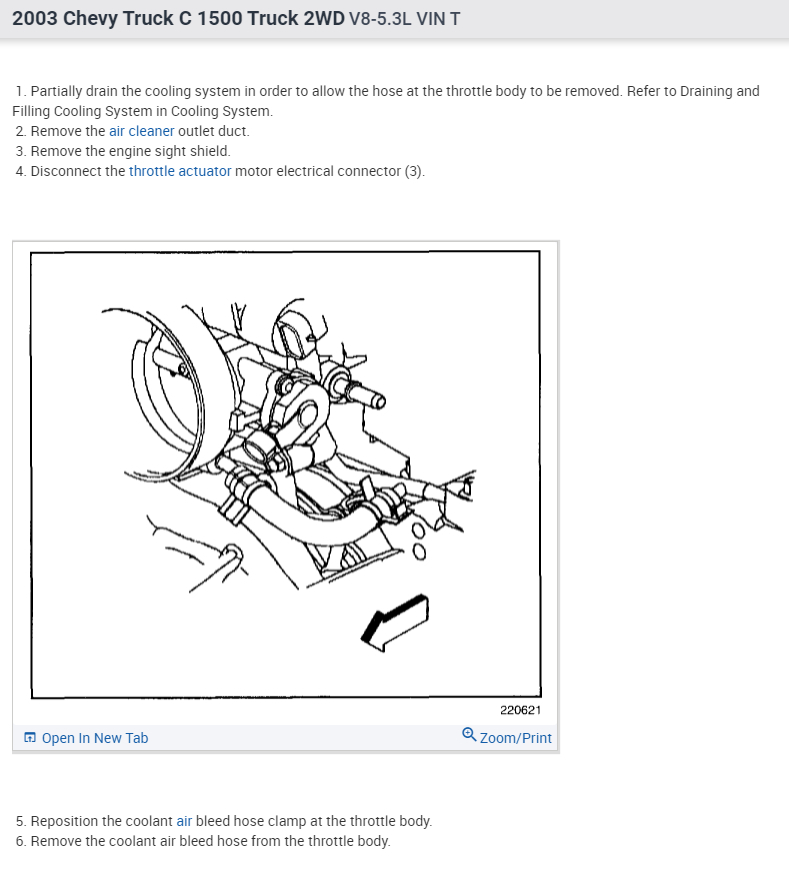 2003 Chevy Truck C 1500 Truck 2WD V8-5.3L VIN T

1. Partially drain the cooling system in order to allow the hose at the throttle body to be removed. Refer to Draining and Filling Cooling System in Cooling System.
2. Remove the air cleaner outlet duct.
3. Remove the engine sight shield.
4. Disconnect the throttle actuator motor electrical connector (3).

220621

Open In New Tab

Zoom/Print

5. Reposition the coolant air bleed hose clamp at the throttle body.
6. Remove the coolant air bleed hose from the throttle body.