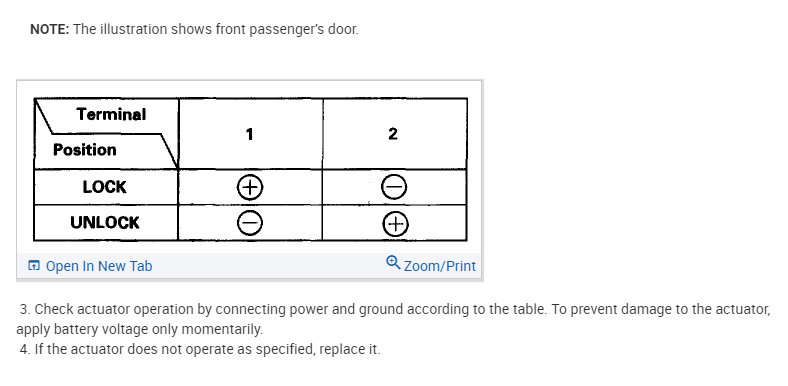 **NOTE:** The illustration shows front passenger's door.

| Terminal / Position | 1 | 2 |
|---|---|---|
| LOCK | $\oplus$ | $\ominus$ |
| UNLOCK | $\ominus$ | $\oplus$ |

Open In New Tab

Zoom/Print

3. Check actuator operation by connecting power and ground according to the table. To prevent damage to the actuator, apply battery voltage only momentarily.

4. If the actuator does not operate as specified, replace it.