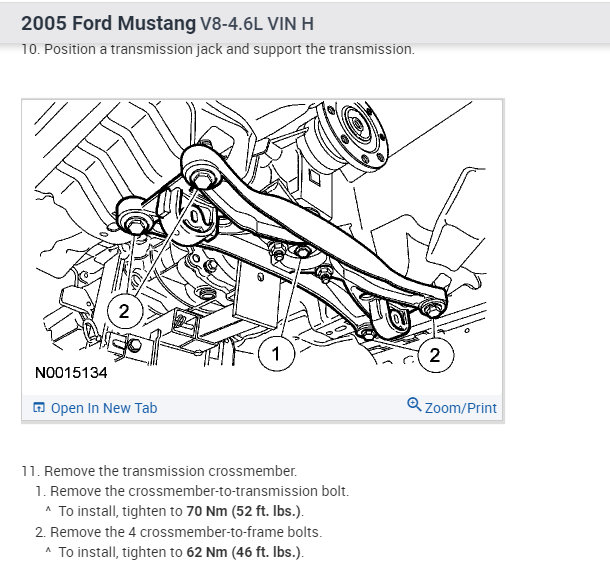 2005 Ford Mustang V8-4.6L VIN H

10. Position a transmission jack and support the transmission.

2

1

2

N0015134

Open In New Tab

Zoom/Print

11. Remove the transmission crossmember.

1. Remove the crossmember-to-transmission bolt.

^ To install, tighten to 70 Nm (52 ft. lbs.).

2. Remove the 4 crossmember-to-frame bolts.

^ To install, tighten to 62 Nm (46 ft. lbs.).