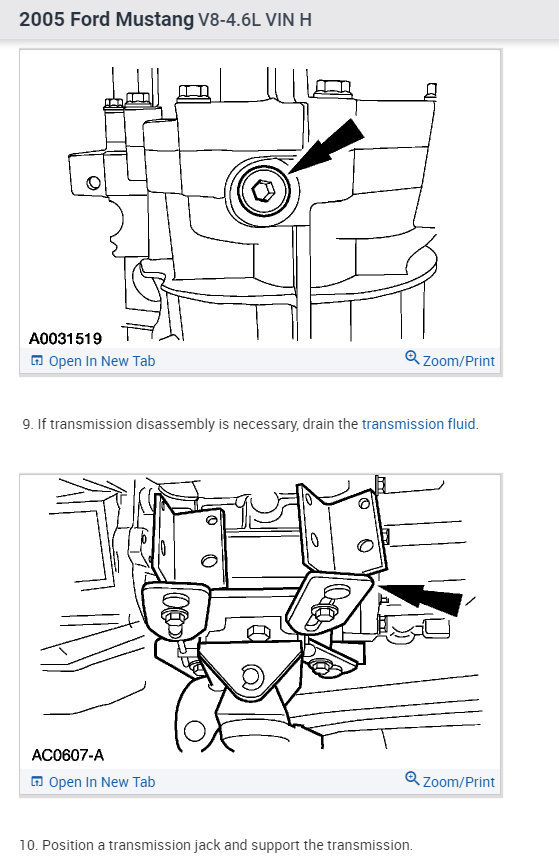 2005 Ford Mustang V8-4.6L VIN H

A0031519

Open In New Tab

Zoom/Print

9. If transmission disassembly is necessary, drain the transmission fluid.

AC0607-A

Open In New Tab

Zoom/Print

10. Position a transmission jack and support the transmission.