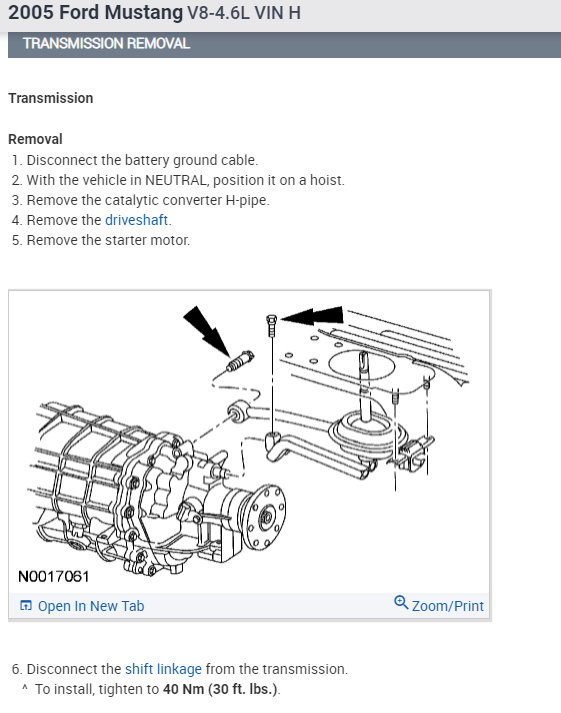 2005 Ford Mustang V8-4.6L VIN H

TRANSMISSION REMOVAL

Transmission

Removal
1. Disconnect the battery ground cable.
2. With the vehicle in NEUTRAL, position it on a hoist.
3. Remove the catalytic converter H-pipe.
4. Remove the driveshaft.
5. Remove the starter motor.

N0017061

Open In New Tab

Zoom/Print

6. Disconnect the shift linkage from the transmission.
^ To install, tighten to 40 Nm (30 ft. lbs.).