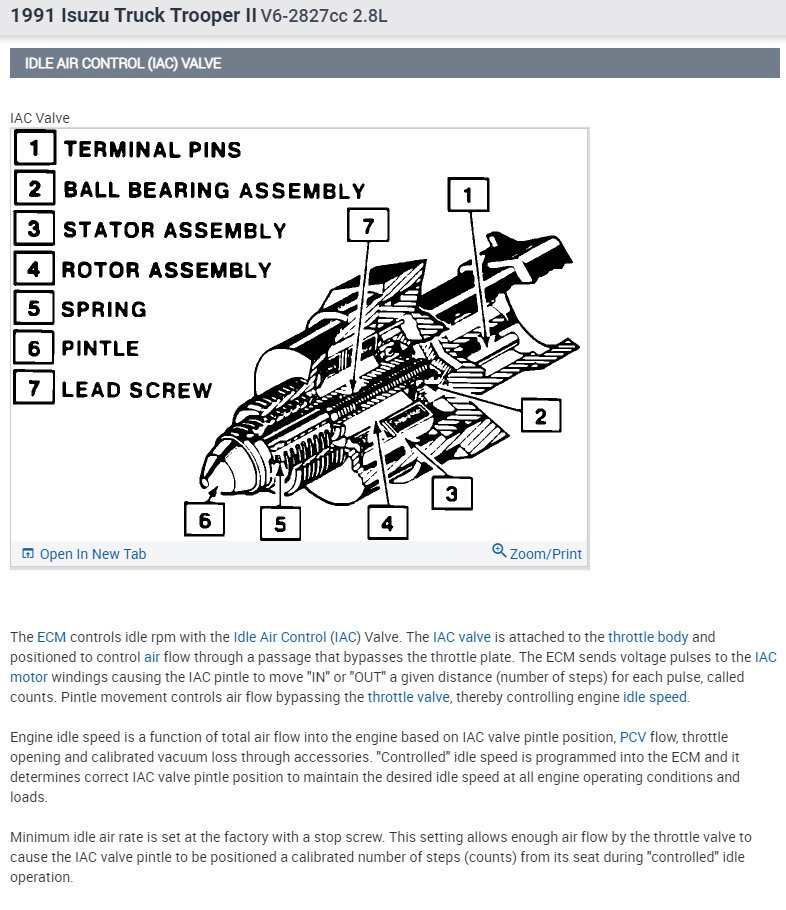 1991 Isuzu Truck Trooper II V6-2827cc 2.8L

IDLE AIR CONTROL (IAC) VALVE

IAC Valve

1 TERMINAL PINS
2 BALL BEARING ASSEMBLY
3 STATOR ASSEMBLY
4 ROTOR ASSEMBLY
5 SPRING
6 PINTLE
7 LEAD SCREW

1
7
2
3
4
5
6

Open In New Tab
Zoom/Print

The ECM controls idle rpm with the Idle Air Control (IAC) Valve. The IAC valve is attached to the throttle body and positioned to control air flow through a passage that bypasses the throttle plate. The ECM sends voltage pulses to the IAC motor windings causing the IAC pintle to move "IN" or "OUT" a given distance (number of steps) for each pulse, called counts. Pintle movement controls air flow bypassing the throttle valve, thereby controlling engine idle speed.

Engine idle speed is a function of total air flow into the engine based on IAC valve pintle position, PCV flow, throttle opening and calibrated vacuum loss through accessories. "Controlled" idle speed is programmed into the ECM and it determines correct IAC valve pintle position to maintain the desired idle speed at all engine operating conditions and loads.

Minimum idle air rate is set at the factory with a stop screw. This setting allows enough air flow by the throttle valve to cause the IAC valve pintle to be positioned a calibrated number of steps (counts) from its seat during "controlled" idle operation.