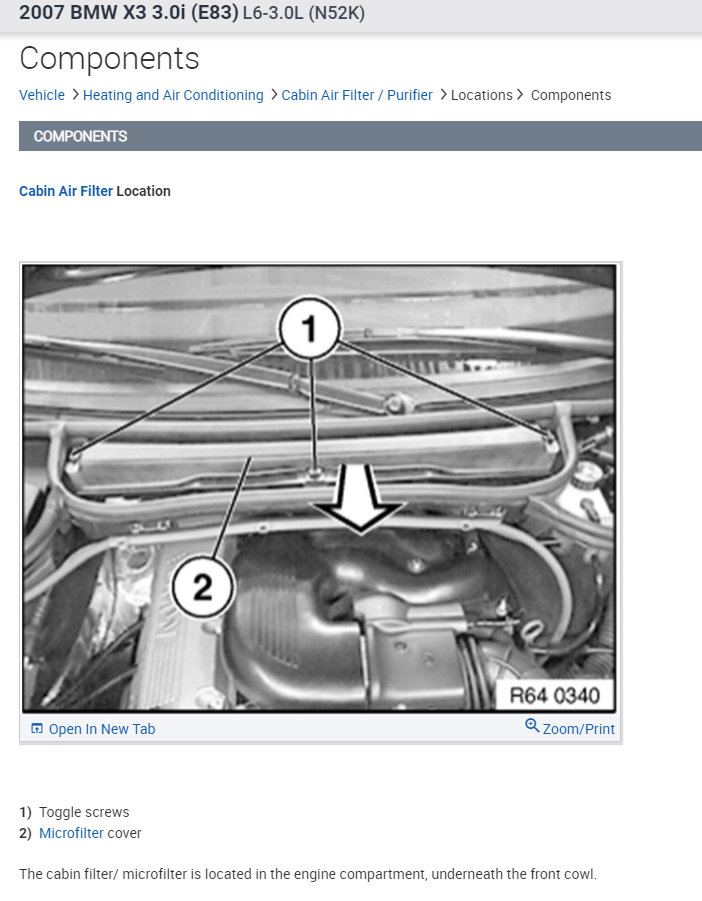 2007 BMW X3 3.0i (E83) L6-3.0L (N52K)

Components

Vehicle > Heating and Air Conditioning > Cabin Air Filter / Purifier > Locations > Components

COMPONENTS

Cabin Air Filter Location

1

2

R64 0340

Open In New Tab

Zoom/Print

1) Toggle screws
2) Microfilter cover

The cabin filter/ microfilter is located in the engine compartment, underneath the front cowl.