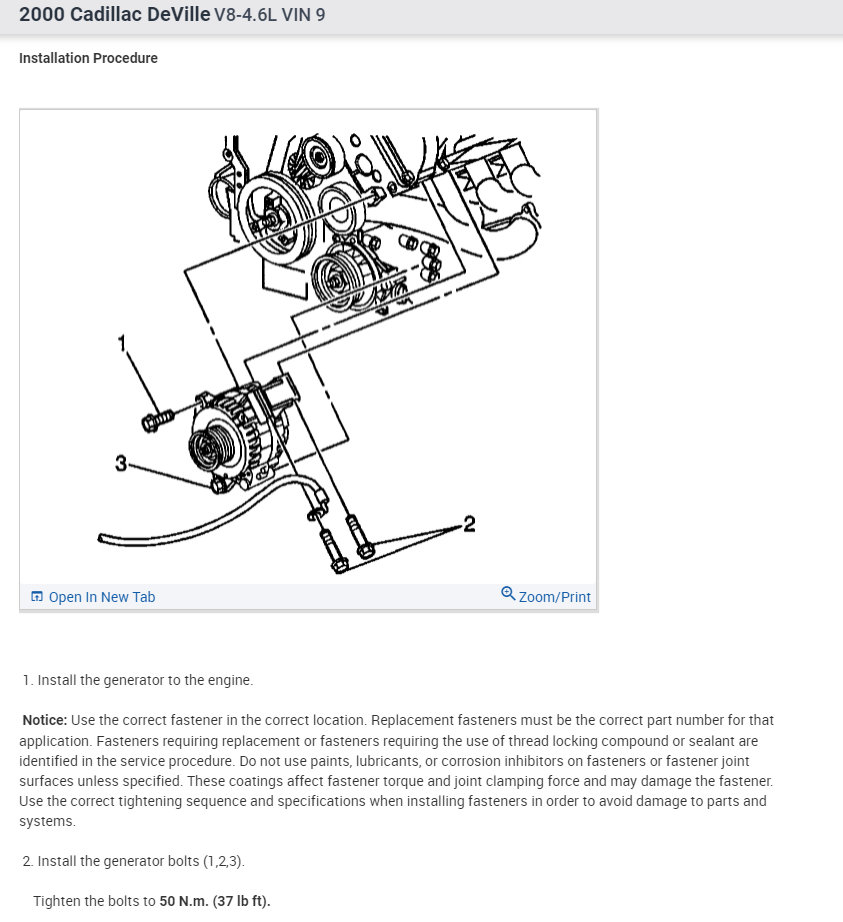 2000 Cadillac DeVille V8-4.6L VIN 9

Installation Procedure

1

3

2

Open In New Tab

Zoom/Print

1. Install the generator to the engine.

Notice: Use the correct fastener in the correct location. Replacement fasteners must be the correct part number for that application. Fasteners requiring replacement or fasteners requiring the use of thread locking compound or sealant are identified in the service procedure. Do not use paints, lubricants, or corrosion inhibitors on fasteners or fastener joint surfaces unless specified. These coatings affect fastener torque and joint clamping force and may damage the fastener. Use the correct tightening sequence and specifications when installing fasteners in order to avoid damage to parts and systems.

2. Install the generator bolts (1,2,3).

Tighten the bolts to 50 N.m. (37 lb ft).