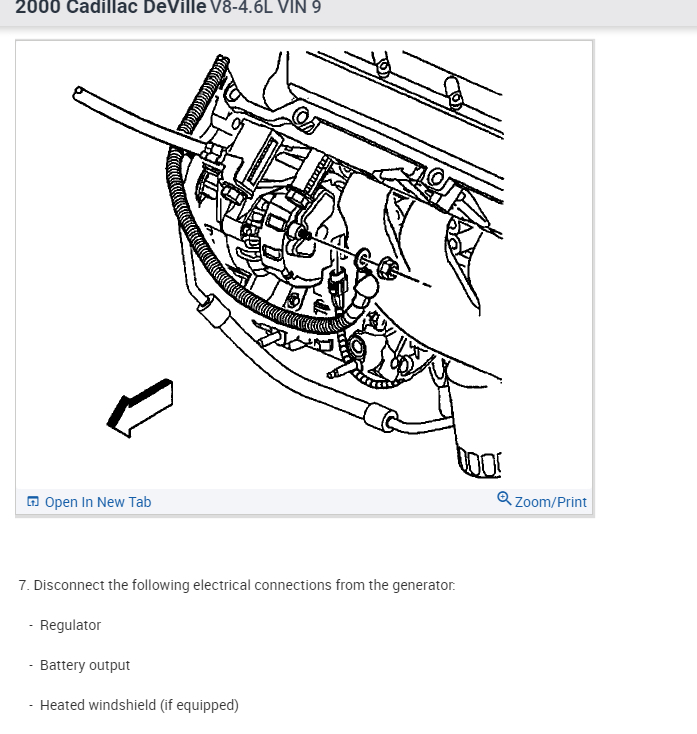 2000 Cadillac DeVille V8-4.6L VIN 9

Open In New Tab

Zoom/Print

7. Disconnect the following electrical connections from the generator:

- Regulator

- Battery output

- Heated windshield (if equipped)