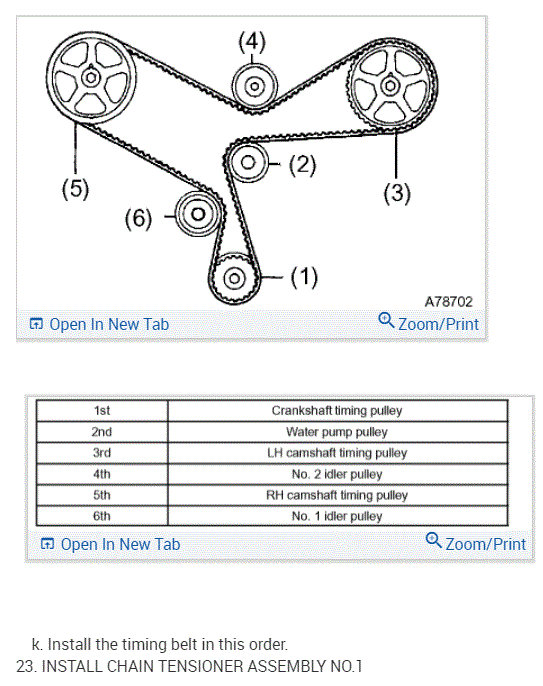 (4)
(2)
(5)
(3)
(6)
(1)
A78702
Open In New Tab
Zoom/Print

| 1st | Crankshaft timing pulley |
|---|---|
| 2nd | Water pump pulley |
| 3rd | LH camshaft timing pulley |
| 4th | No. 2 idler pulley |
| 5th | RH camshaft timing pulley |
| 6th | No. 1 idler pulley |

Open In New Tab
Zoom/Print

k. Install the timing belt in this order.
23. INSTALL CHAIN TENSIONER ASSEMBLY NO.1