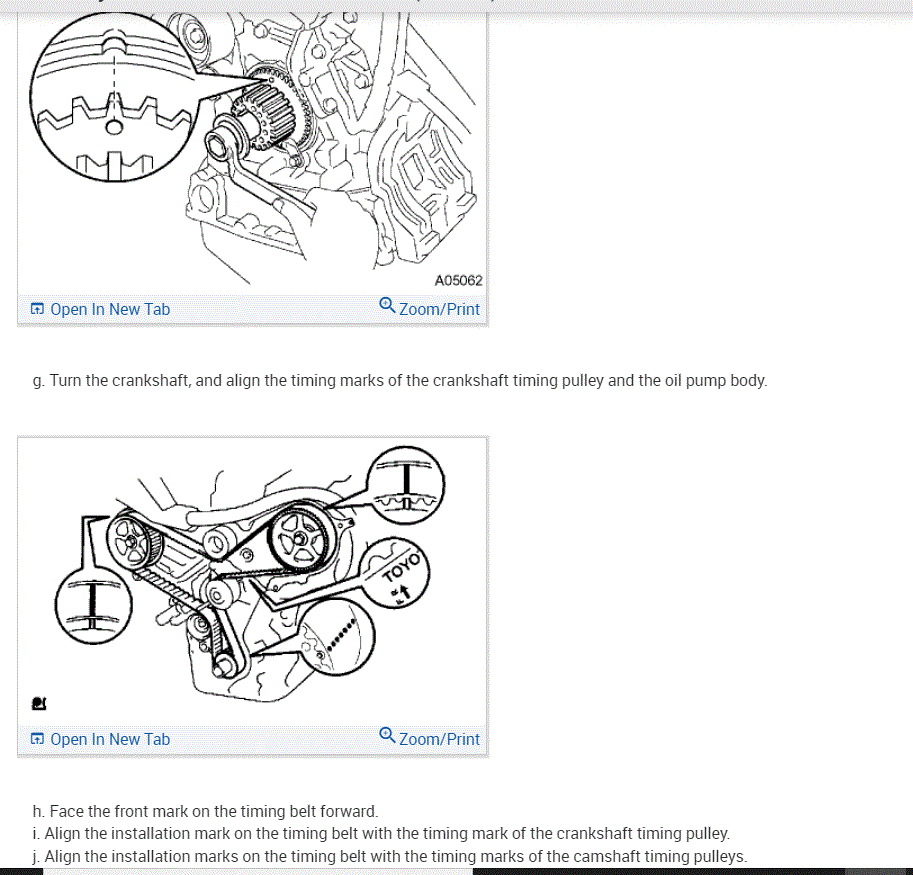 A05062

Open In New Tab

Zoom/Print

g. Turn the crankshaft, and align the timing marks of the crankshaft timing pulley and the oil pump body.

TOYO

Open In New Tab

Zoom/Print

h. Face the front mark on the timing belt forward.
i. Align the installation mark on the timing belt with the timing mark of the crankshaft timing pulley.
j. Align the installation marks on the timing belt with the timing marks of the camshaft timing pulleys.