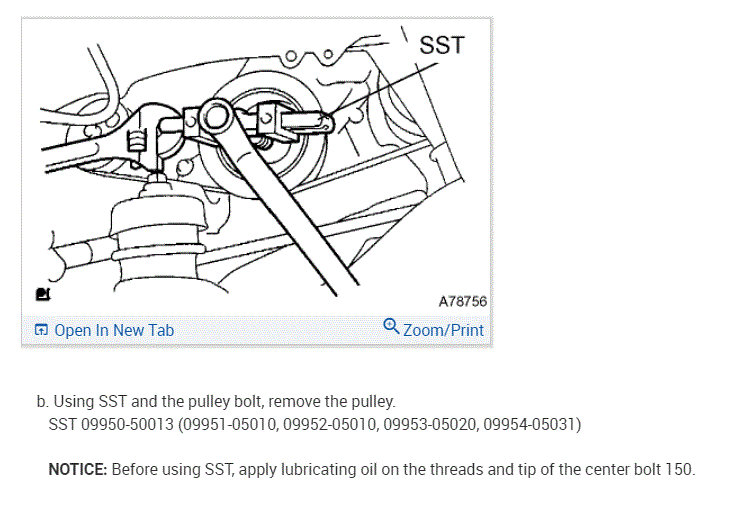 SST

A78756

Open In New Tab

Zoom/Print

b. Using SST and the pulley bolt, remove the pulley.
SST 09950-50013 (09951-05010, 09952-05010, 09953-05020, 09954-05031)

NOTICE: Before using SST, apply lubricating oil on the threads and tip of the center bolt 150.