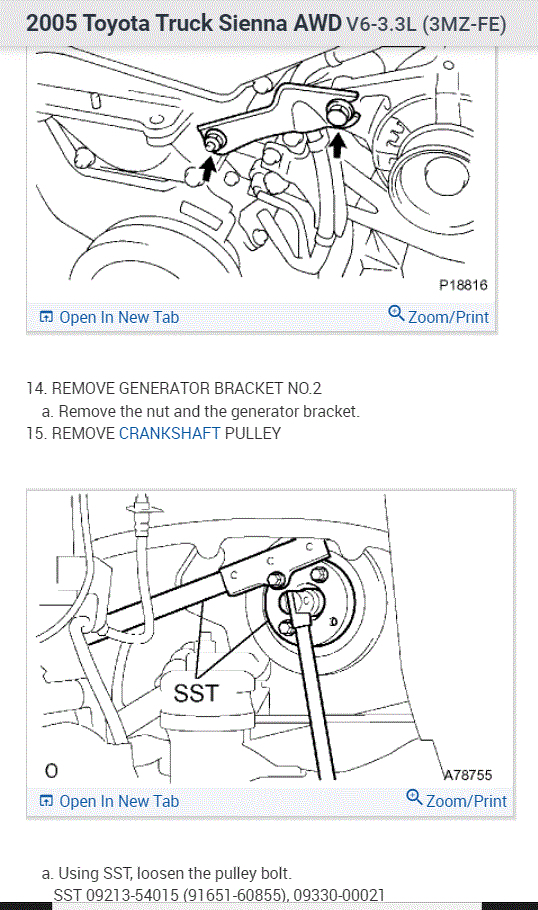 2005 Toyota Truck Sienna AWD V6-3.3L (3MZ-FE)

P18816

Open In New Tab
Zoom/Print

14. REMOVE GENERATOR BRACKET NO.2
a. Remove the nut and the generator bracket.
15. REMOVE CRANKSHAFT PULLEY

SST
O
A78755

Open In New Tab
Zoom/Print

a. Using SST, loosen the pulley bolt.
SST 09213-54015 (91651-60855), 09330-00021