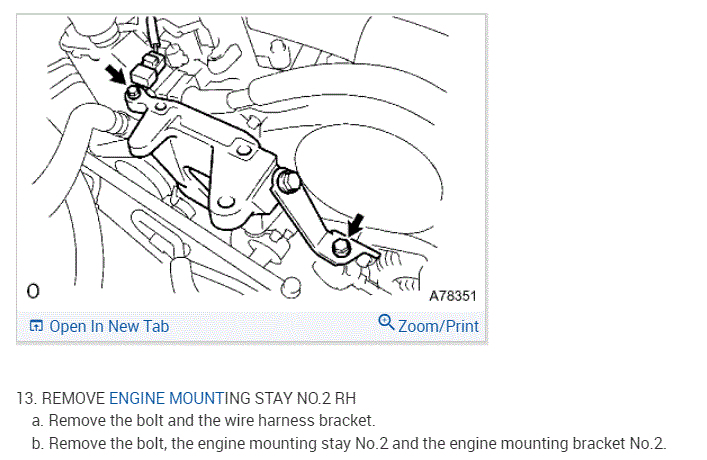 O

A78351

Open In New Tab

Zoom/Print

13. REMOVE ENGINE MOUNTING STAY NO.2 RH

a. Remove the bolt and the wire harness bracket.

b. Remove the bolt, the engine mounting stay No.2 and the engine mounting bracket No.2.