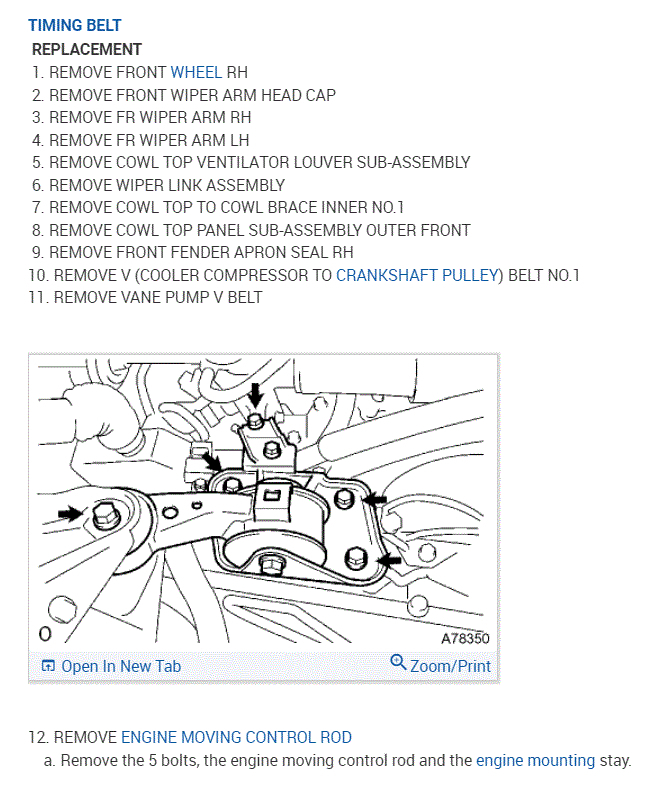 TIMING BELT
REPLACEMENT
1. REMOVE FRONT WHEEL RH
2. REMOVE FRONT WIPER ARM HEAD CAP
3. REMOVE FR WIPER ARM RH
4. REMOVE FR WIPER ARM LH
5. REMOVE COWL TOP VENTILATOR LOUVER SUB-ASSEMBLY
6. REMOVE WIPER LINK ASSEMBLY
7. REMOVE COWL TOP TO COWL BRACE INNER NO.1
8. REMOVE COWL TOP PANEL SUB-ASSEMBLY OUTER FRONT
9. REMOVE FRONT FENDER APRON SEAL RH
10. REMOVE V (COOLER COMPRESSOR TO CRANKSHAFT PULLEY) BELT NO.1
11. REMOVE VANE PUMP V BELT

O
A78350
Open In New Tab
Zoom/Print

12. REMOVE ENGINE MOVING CONTROL ROD
a. Remove the 5 bolts, the engine moving control rod and the engine mounting stay.