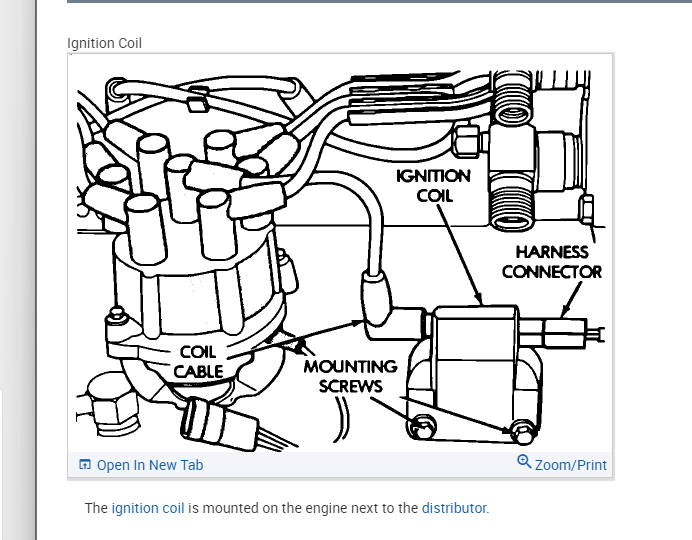 Ignition Coil

IGNITION COIL

HARNESS CONNECTOR

COIL CABLE

MOUNTING SCREWS

Open In New Tab

Zoom/Print

The ignition coil is mounted on the engine next to the distributor.