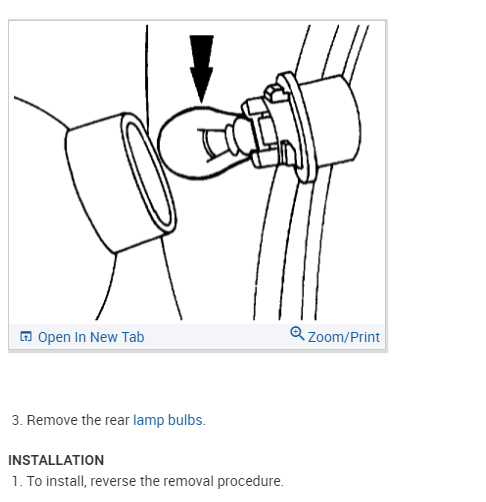 Open In New Tab

Zoom/Print

3. Remove the rear lamp bulbs.

INSTALLATION

1. To install, reverse the removal procedure.