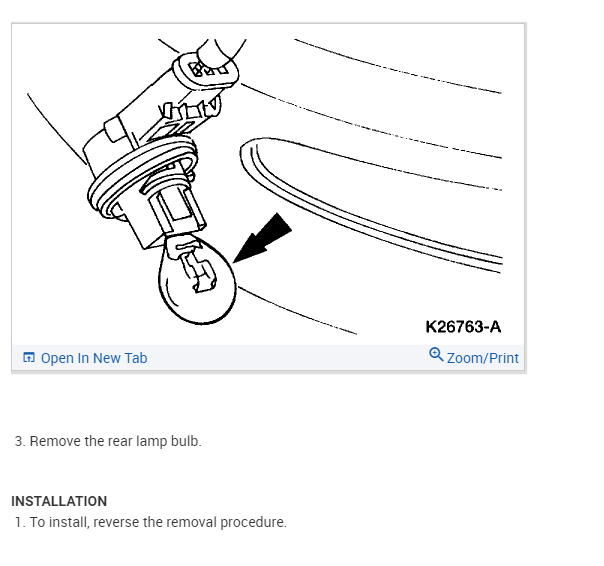 K26763-A

Open In New Tab

Zoom/Print

3. Remove the rear lamp bulb.

INSTALLATION

1. To install, reverse the removal procedure.