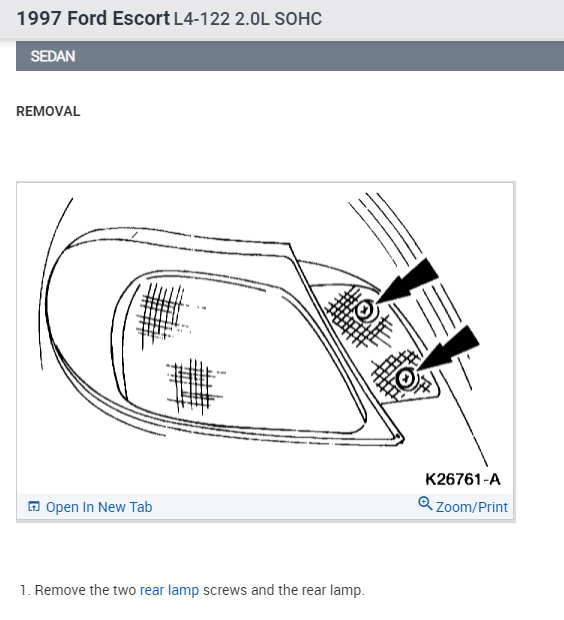 1997 Ford Escort L4-122 2.0L SOHC

SEDAN

REMOVAL

K26761-A

Open In New Tab

Zoom/Print

1. Remove the two rear lamp screws and the rear lamp.