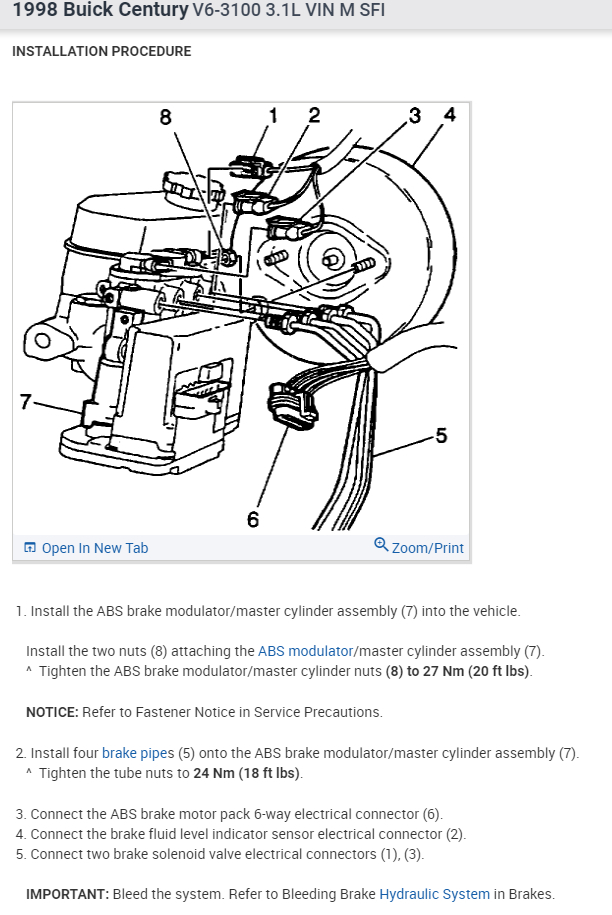 1998 Buick Century V6-3100 3.1L VIN M SFI

INSTALLATION PROCEDURE

8 1 2 3 4

7

5

6

Open In New Tab Zoom/Print

1. Install the ABS brake modulator/master cylinder assembly (7) into the vehicle.

Install the two nuts (8) attaching the ABS modulator/master cylinder assembly (7).
^ Tighten the ABS brake modulator/master cylinder nuts (8) to 27 Nm (20 ft lbs).

NOTICE: Refer to Fastener Notice in Service Precautions.

2. Install four brake pipes (5) onto the ABS brake modulator/master cylinder assembly (7).
^ Tighten the tube nuts to 24 Nm (18 ft lbs).

3. Connect the ABS brake motor pack 6-way electrical connector (6).
4. Connect the brake fluid level indicator sensor electrical connector (2).
5. Connect two brake solenoid valve electrical connectors (1), (3).

IMPORTANT: Bleed the system. Refer to Bleeding Brake Hydraulic System in Brakes.