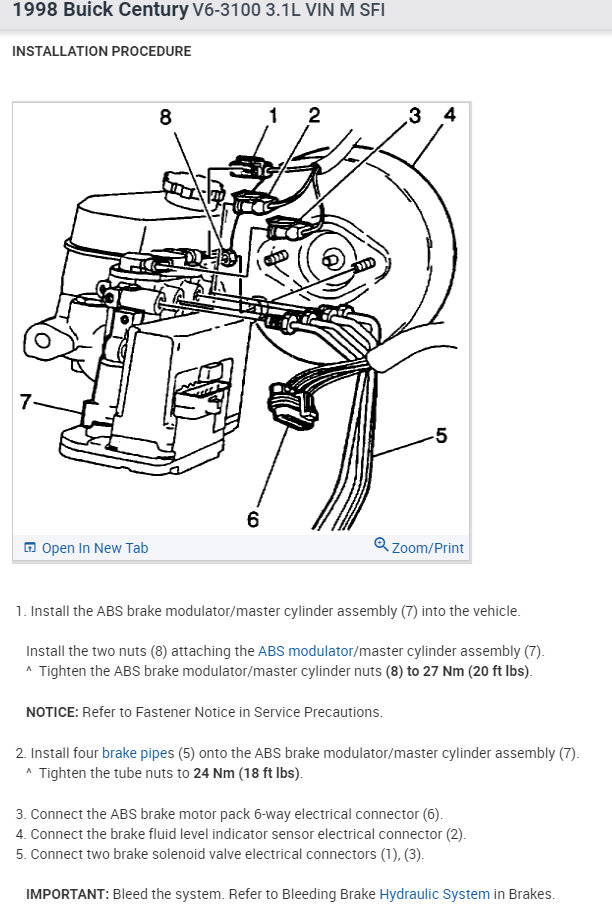 1998 Buick Century V6-3100 3.1L VIN M SFI

INSTALLATION PROCEDURE

8 1 2 3 4

7

5

6

Open In New Tab Zoom/Print

1. Install the ABS brake modulator/master cylinder assembly (7) into the vehicle.

Install the two nuts (8) attaching the ABS modulator/master cylinder assembly (7).
^ Tighten the ABS brake modulator/master cylinder nuts (8) to 27 Nm (20 ft lbs).

NOTICE: Refer to Fastener Notice in Service Precautions.

2. Install four brake pipes (5) onto the ABS brake modulator/master cylinder assembly (7).
^ Tighten the tube nuts to 24 Nm (18 ft lbs).

3. Connect the ABS brake motor pack 6-way electrical connector (6).
4. Connect the brake fluid level indicator sensor electrical connector (2).
5. Connect two brake solenoid valve electrical connectors (1), (3).

IMPORTANT: Bleed the system. Refer to Bleeding Brake Hydraulic System in Brakes.