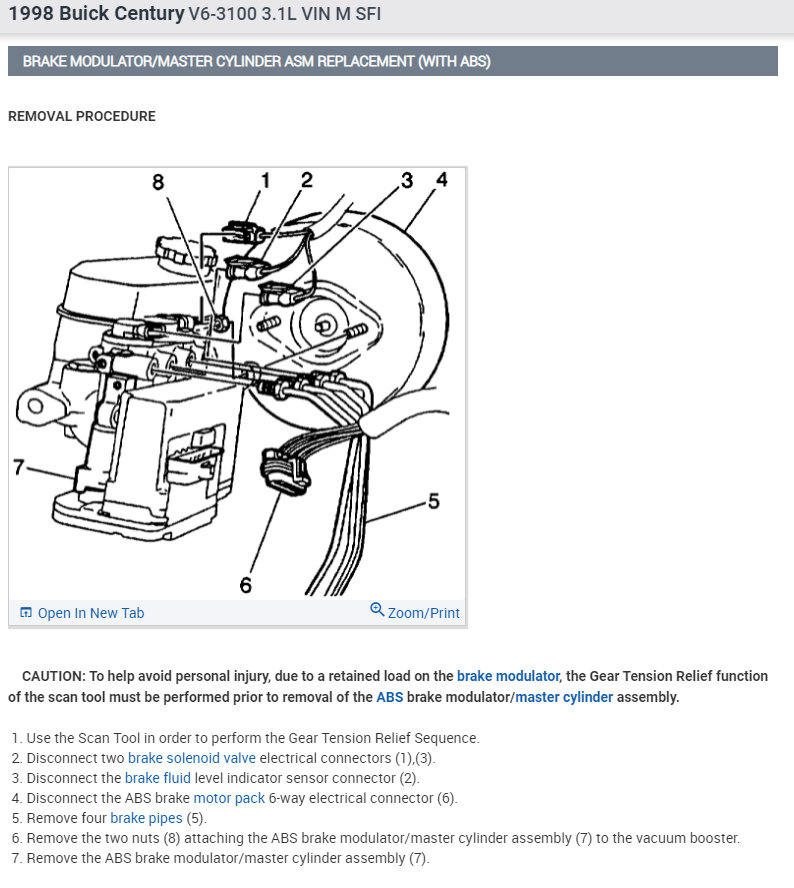 1998 Buick Century V6-3100 3.1L VIN M SFI

BRAKE MODULATOR/MASTER CYLINDER ASM REPLACEMENT (WITH ABS)

REMOVAL PROCEDURE

8 1 2 3 4

7

5

6

Open In New Tab

Zoom/Print

CAUTION: To help avoid personal injury, due to a retained load on the brake modulator, the Gear Tension Relief function of the scan tool must be performed prior to removal of the ABS brake modulator/master cylinder assembly.

1. Use the Scan Tool in order to perform the Gear Tension Relief Sequence.
2. Disconnect two brake solenoid valve electrical connectors (1),(3).
3. Disconnect the brake fluid level indicator sensor connector (2).
4. Disconnect the ABS brake motor pack 6-way electrical connector (6).
5. Remove four brake pipes (5).
6. Remove the two nuts (8) attaching the ABS brake modulator/master cylinder assembly (7) to the vacuum booster.
7. Remove the ABS brake modulator/master cylinder assembly (7).