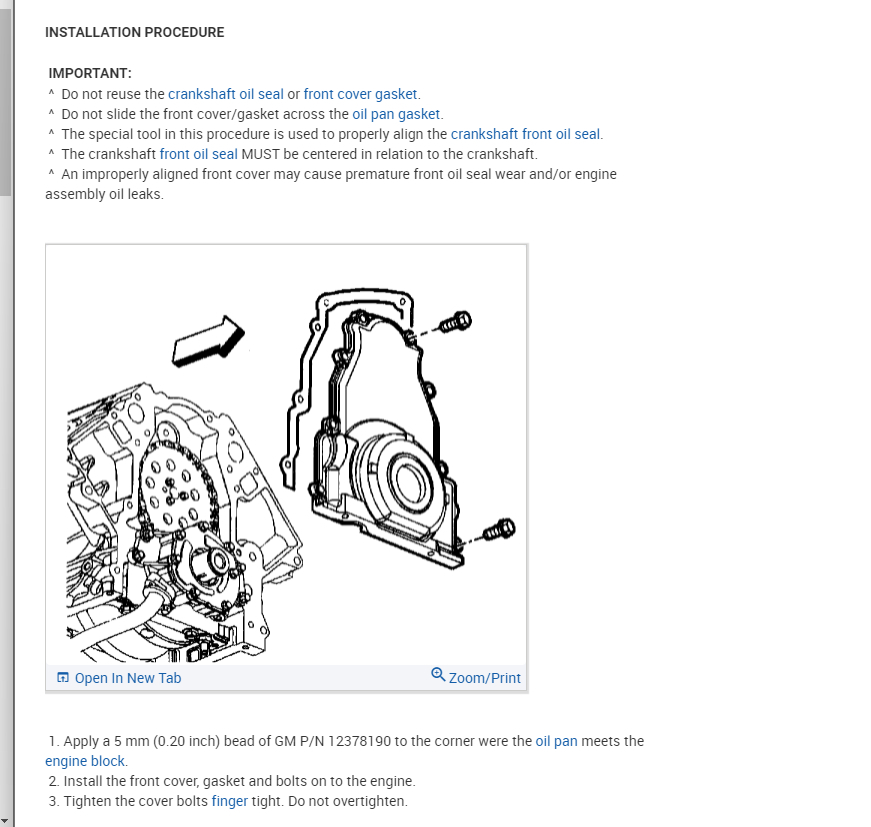 INSTALLATION PROCEDURE

IMPORTANT:
^ Do not reuse the crankshaft oil seal or front cover gasket.
^ Do not slide the front cover/gasket across the oil pan gasket.
^ The special tool in this procedure is used to properly align the crankshaft front oil seal.
^ The crankshaft front oil seal MUST be centered in relation to the crankshaft.
^ An improperly aligned front cover may cause premature front oil seal wear and/or engine assembly oil leaks.

Open In New Tab
Zoom/Print

1. Apply a 5 mm (0.20 inch) bead of GM P/N 12378190 to the corner were the oil pan meets the engine block.
2. Install the front cover, gasket and bolts on to the engine.
3. Tighten the cover bolts finger tight. Do not overtighten.