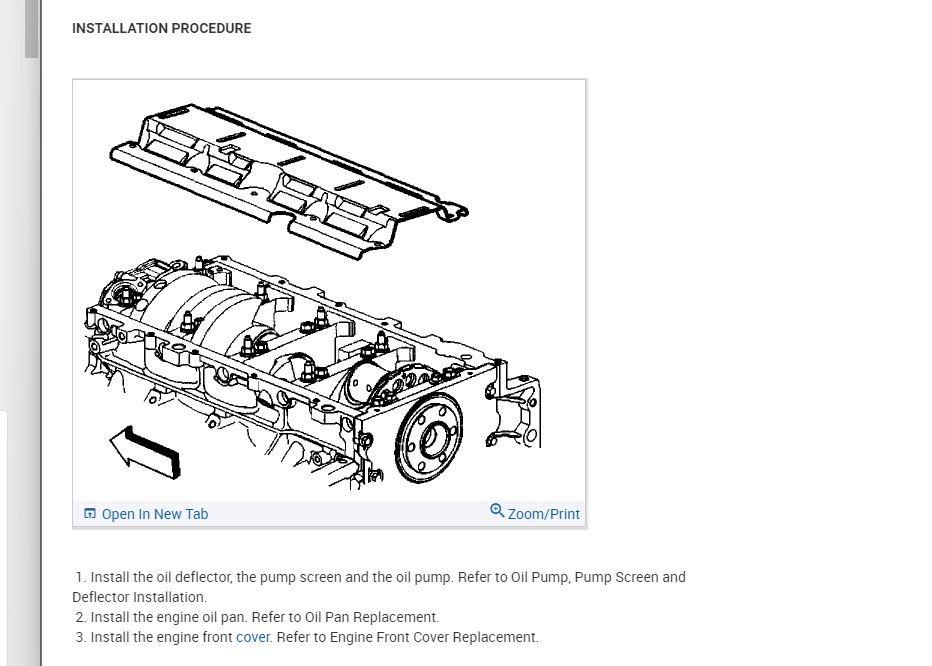 INSTALLATION PROCEDURE

Open In New Tab

Zoom/Print

1. Install the oil deflector, the pump screen and the oil pump. Refer to Oil Pump, Pump Screen and Deflector Installation.
2. Install the engine oil pan. Refer to Oil Pan Replacement.
3. Install the engine front cover. Refer to Engine Front Cover Replacement.