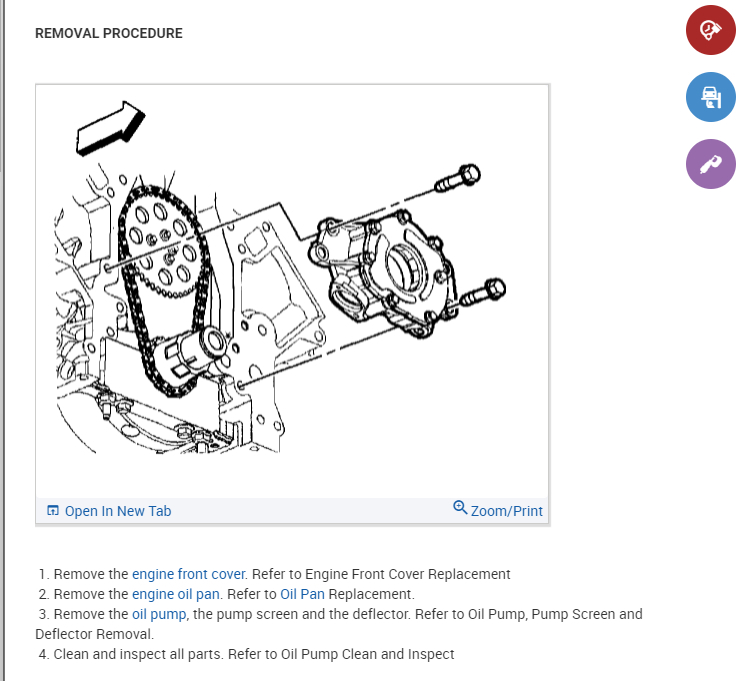 REMOVAL PROCEDURE

Open In New Tab

Zoom/Print

1. Remove the engine front cover. Refer to Engine Front Cover Replacement
2. Remove the engine oil pan. Refer to Oil Pan Replacement.
3. Remove the oil pump, the pump screen and the deflector. Refer to Oil Pump, Pump Screen and Deflector Removal.
4. Clean and inspect all parts. Refer to Oil Pump Clean and Inspect