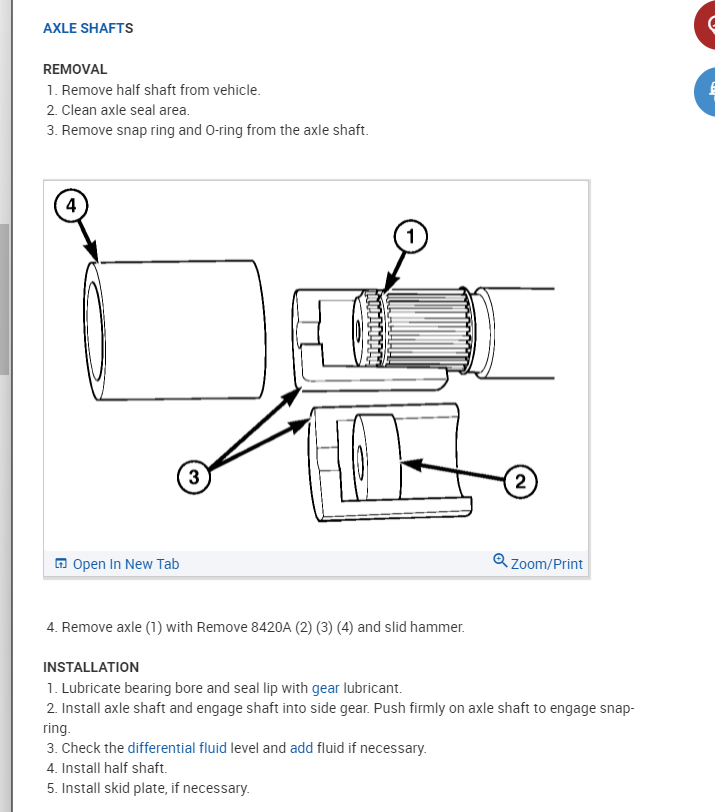 AXLE SHAFTS

REMOVAL
1. Remove half shaft from vehicle.
2. Clean axle seal area.
3. Remove snap ring and O-ring from the axle shaft.

4
1
3
2

Open In New Tab
Zoom/Print

4. Remove axle (1) with Remove 8420A (2) (3) (4) and slid hammer.

INSTALLATION
1. Lubricate bearing bore and seal lip with gear lubricant.
2. Install axle shaft and engage shaft into side gear. Push firmly on axle shaft to engage snap-ring.
3. Check the differential fluid level and add fluid if necessary.
4. Install half shaft.
5. Install skid plate, if necessary.