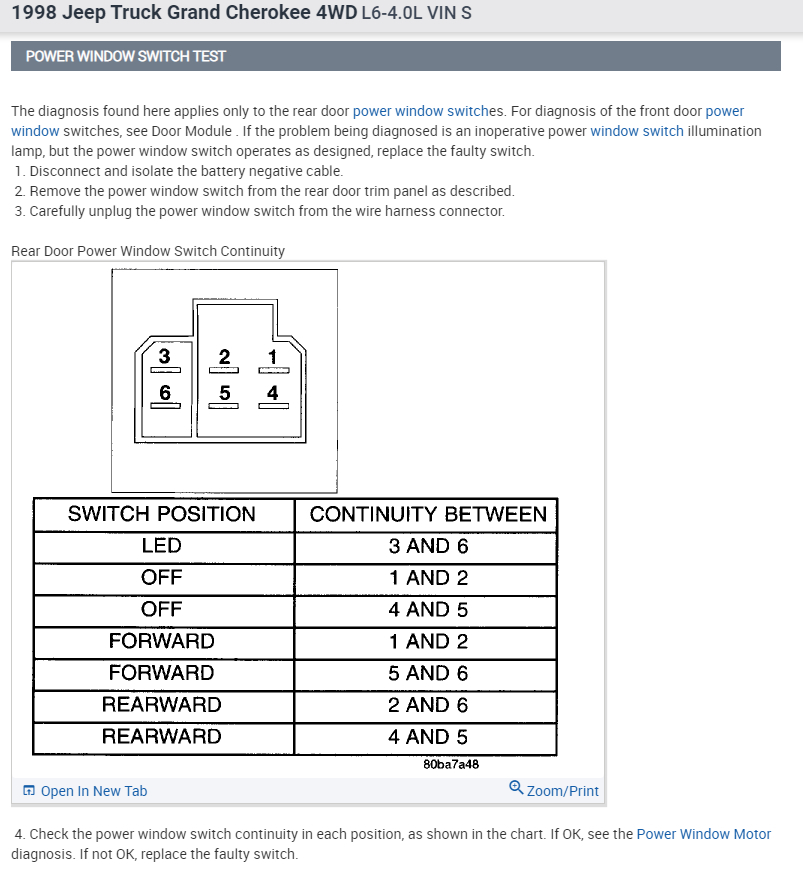 1998 Jeep Truck Grand Cherokee 4WD L6-4.0L VIN S

POWER WINDOW SWITCH TEST

The diagnosis found here applies only to the rear door power window switches. For diagnosis of the front door power window switches, see Door Module . If the problem being diagnosed is an inoperative power window switch illumination lamp, but the power window switch operates as designed, replace the faulty switch.
1. Disconnect and isolate the battery negative cable.
2. Remove the power window switch from the rear door trim panel as described.
3. Carefully unplug the power window switch from the wire harness connector.

Rear Door Power Window Switch Continuity

3 2 1
6 5 4

| SWITCH POSITION | CONTINUITY BETWEEN |
|---|---|
| LED | 3 AND 6 |
| OFF | 1 AND 2 |
| OFF | 4 AND 5 |
| FORWARD | 1 AND 2 |
| FORWARD | 5 AND 6 |
| REARWARD | 2 AND 6 |
| REARWARD | 4 AND 5 |

80ba7a48

Open In New Tab
Zoom/Print

4. Check the power window switch continuity in each position, as shown in the chart. If OK, see the Power Window Motor diagnosis. If not OK, replace the faulty switch.