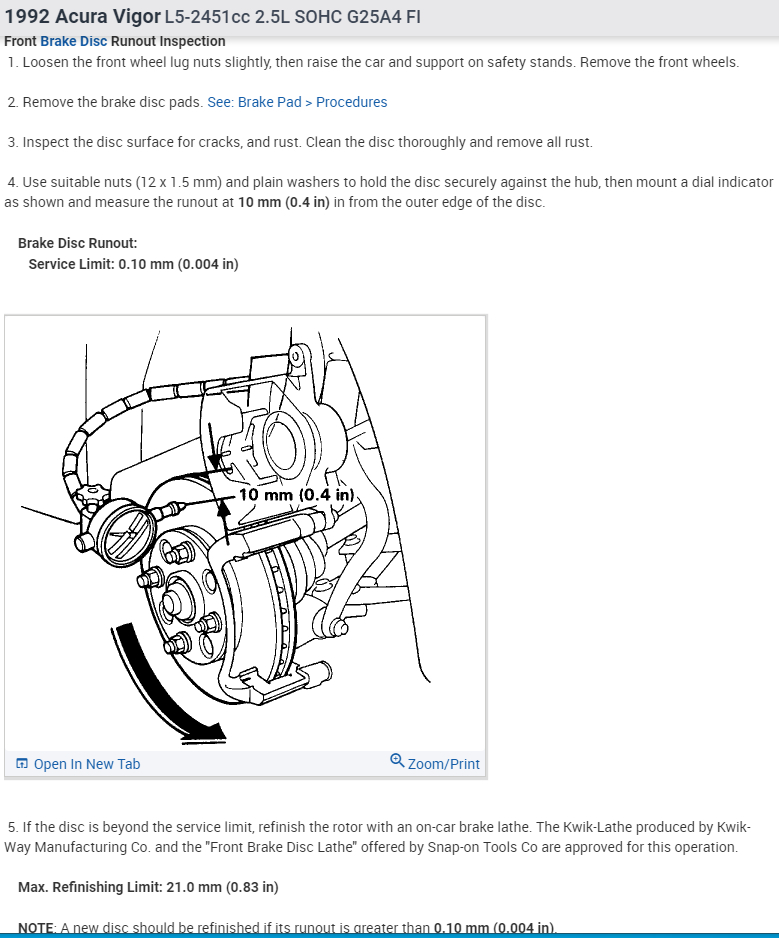 1992 Acura Vigor L5-2451cc 2.5L SOHC G25A4 FI

Front Brake Disc Runout Inspection

1. Loosen the front wheel lug nuts slightly, then raise the car and support on safety stands. Remove the front wheels.

2. Remove the brake disc pads. See: Brake Pad > Procedures

3. Inspect the disc surface for cracks, and rust. Clean the disc thoroughly and remove all rust.

4. Use suitable nuts (12 x 1.5 mm) and plain washers to hold the disc securely against the hub, then mount a dial indicator as shown and measure the runout at 10 mm (0.4 in) in from the outer edge of the disc.

Brake Disc Runout:
Service Limit: 0.10 mm (0.004 in)

10 mm (0.4 in)

Open In New Tab

Zoom/Print

5. If the disc is beyond the service limit, refinish the rotor with an on-car brake lathe. The Kwik-Lathe produced by Kwik-Way Manufacturing Co. and the "Front Brake Disc Lathe" offered by Snap-on Tools Co are approved for this operation.

Max. Refinishing Limit: 21.0 mm (0.83 in)

NOTE: A new disc should be refinished if its runout is greater than 0.10 mm (0.004 in).