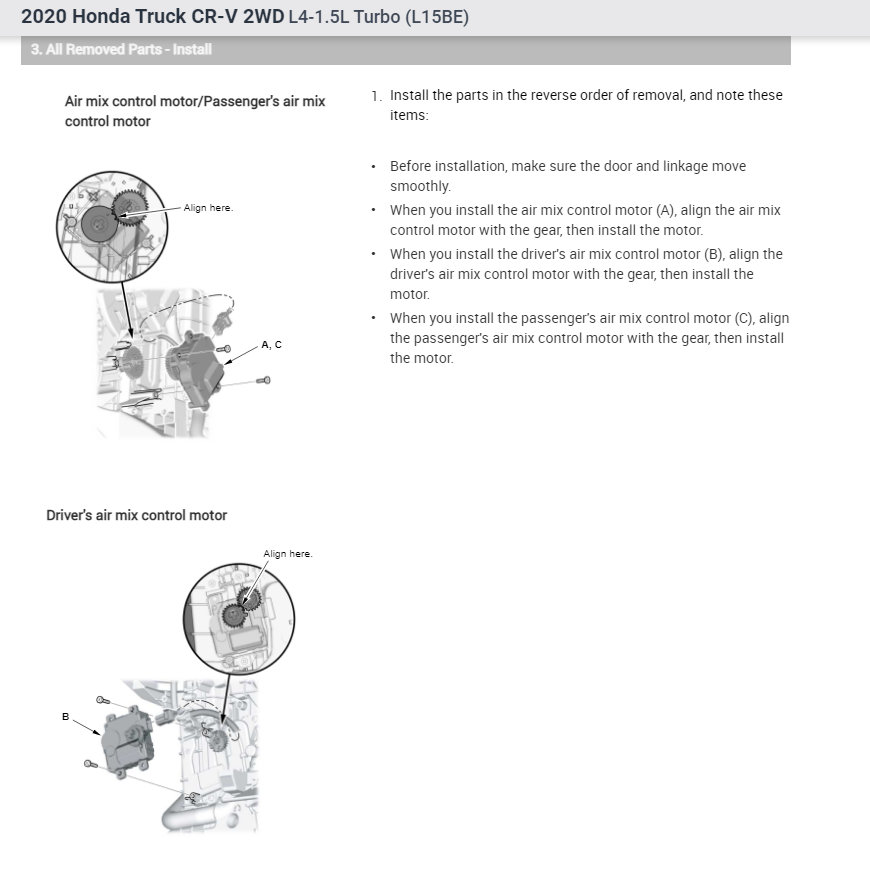 2020 Honda Truck CR-V 2WD L4-1.5L Turbo (L15BE)

3. All Removed Parts - Install

Air mix control motor/Passenger's air mix control motor

Align here.

A, C

1. Install the parts in the reverse order of removal, and note these items:

• Before installation, make sure the door and linkage move smoothly.
• When you install the air mix control motor (A), align the air mix control motor with the gear, then install the motor.
• When you install the driver's air mix control motor (B), align the driver's air mix control motor with the gear, then install the motor.
• When you install the passenger's air mix control motor (C), align the passenger's air mix control motor with the gear, then install the motor.

Driver's air mix control motor

Align here.

B