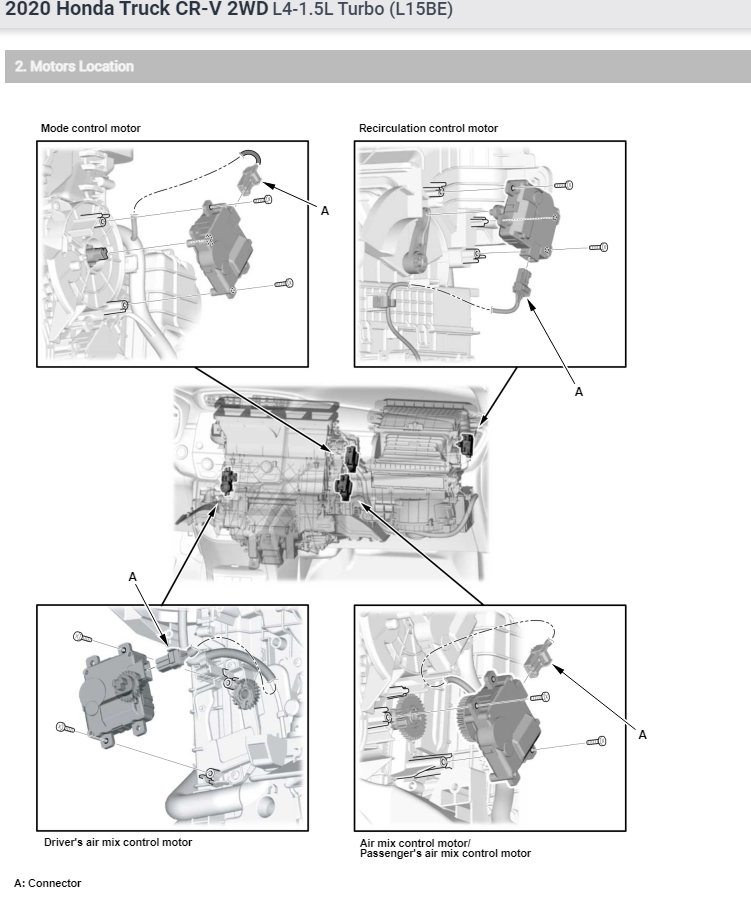 2020 Honda Truck CR-V 2WD L4-1.5L Turbo (L15BE)

2. Motors Location

Mode control motor

A

Recirculation control motor

A

A

Driver's air mix control motor

A

Air mix control motor/
Passenger's air mix control motor

A: Connector