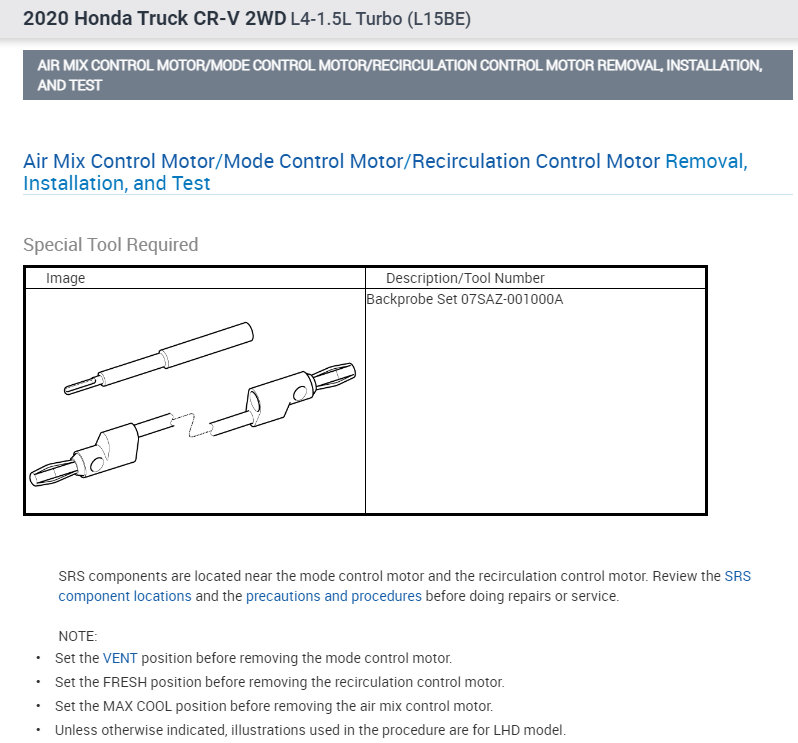 2020 Honda Truck CR-V 2WD L4-1.5L Turbo (L15BE)

AIR MIX CONTROL MOTOR/MODE CONTROL MOTOR/RECIRCULATION CONTROL MOTOR REMOVAL, INSTALLATION, AND TEST

Air Mix Control Motor/Mode Control Motor/Recirculation Control Motor Removal, Installation, and Test

Special Tool Required

| Image | Description/Tool Number |
|---|---|
| | Backprobe Set 07SAZ-001000A |

SRS components are located near the mode control motor and the recirculation control motor. Review the SRS component locations and the precautions and procedures before doing repairs or service.

NOTE:
• Set the VENT position before removing the mode control motor.
• Set the FRESH position before removing the recirculation control motor.
• Set the MAX COOL position before removing the air mix control motor.
• Unless otherwise indicated, illustrations used in the procedure are for LHD model.