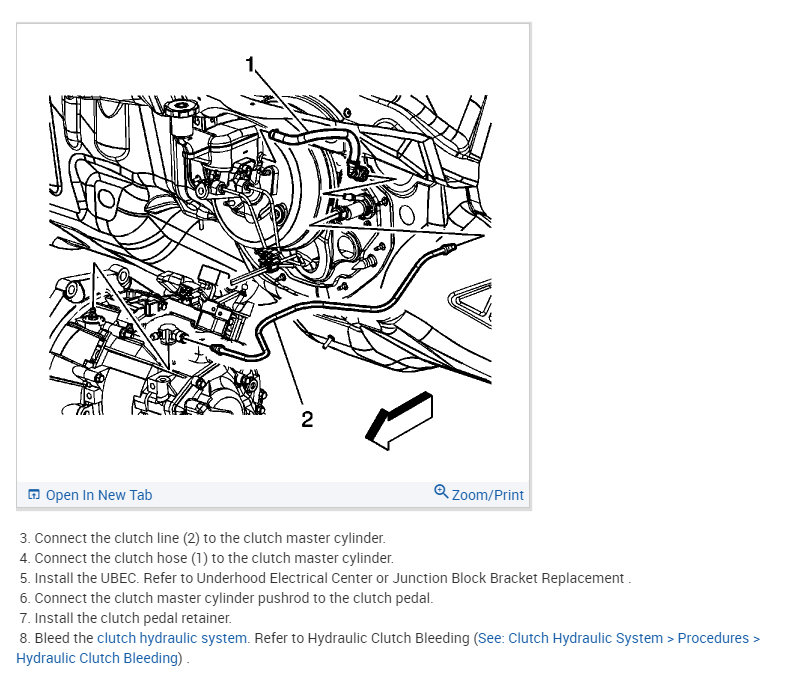 1

2

Open In New Tab

Zoom/Print

3. Connect the clutch line (2) to the clutch master cylinder.
4. Connect the clutch hose (1) to the clutch master cylinder.
5. Install the UBEC. Refer to Underhood Electrical Center or Junction Block Bracket Replacement .
6. Connect the clutch master cylinder pushrod to the clutch pedal.
7. Install the clutch pedal retainer.
8. Bleed the clutch hydraulic system. Refer to Hydraulic Clutch Bleeding (See: Clutch Hydraulic System > Procedures > Hydraulic Clutch Bleeding) .