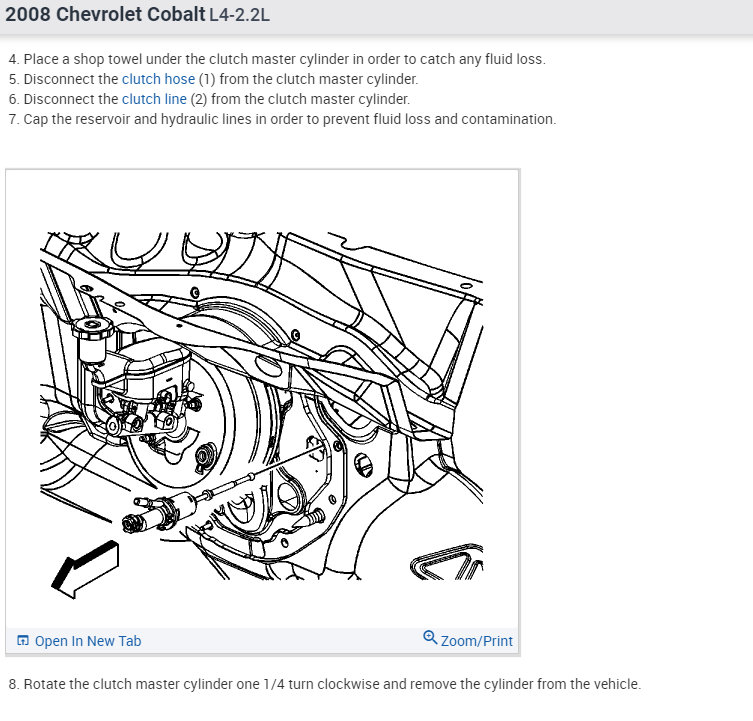 2008 Chevrolet Cobalt L4-2.2L

4. Place a shop towel under the clutch master cylinder in order to catch any fluid loss.
5. Disconnect the clutch hose (1) from the clutch master cylinder.
6. Disconnect the clutch line (2) from the clutch master cylinder.
7. Cap the reservoir and hydraulic lines in order to prevent fluid loss and contamination.

Open In New Tab
Zoom/Print

8. Rotate the clutch master cylinder one 1/4 turn clockwise and remove the cylinder from the vehicle.