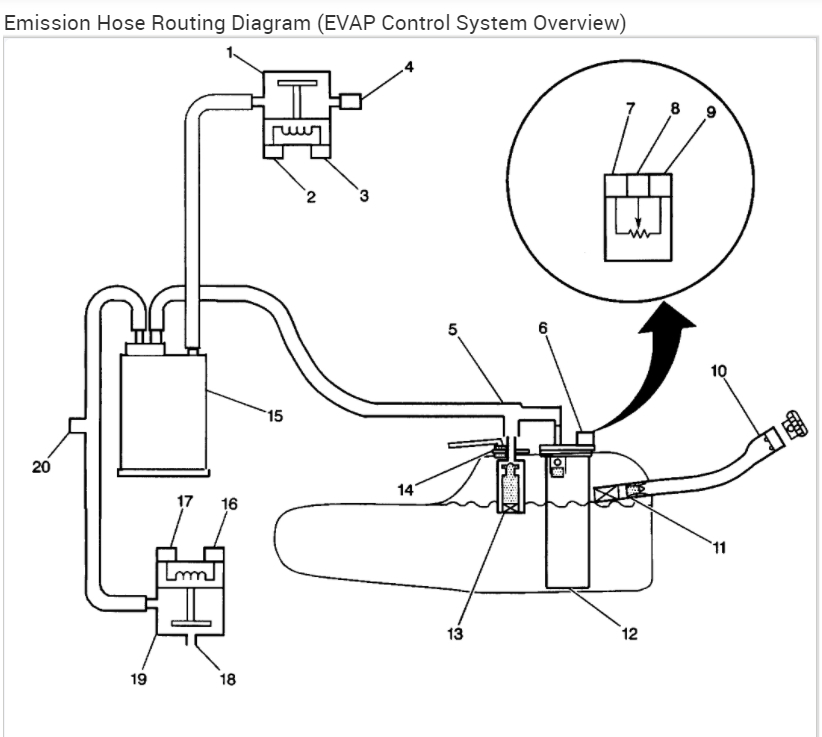 Emission Hose Routing Diagram (EVAP Control System Overview)

1
4
2
3
7
8
9
5
6
10
15
20
14
11
17
16
13
12
19
18