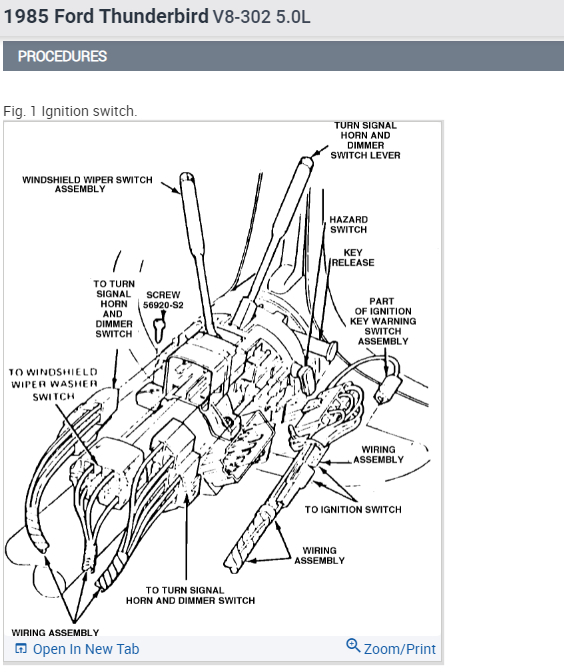 1985 Ford Thunderbird V8-302 5.0L

PROCEDURES

Fig. 1 Ignition switch.

TURN SIGNAL HORN AND DIMMER SWITCH LEVER

WINDSHIELD WIPER SWITCH ASSEMBLY

HAZARD SWITCH

KEY RELEASE

TO TURN SIGNAL HORN AND DIMMER SWITCH

SCREW 56920-S2

PART OF IGNITION KEY WARNING SWITCH ASSEMBLY

TO WINDSHIELD WIPER WASHER SWITCH

WIRING ASSEMBLY

TO IGNITION SWITCH

WIRING ASSEMBLY

TO TURN SIGNAL HORN AND DIMMER SWITCH

WIRING ASSEMBLY

Open In New Tab

Zoom/Print