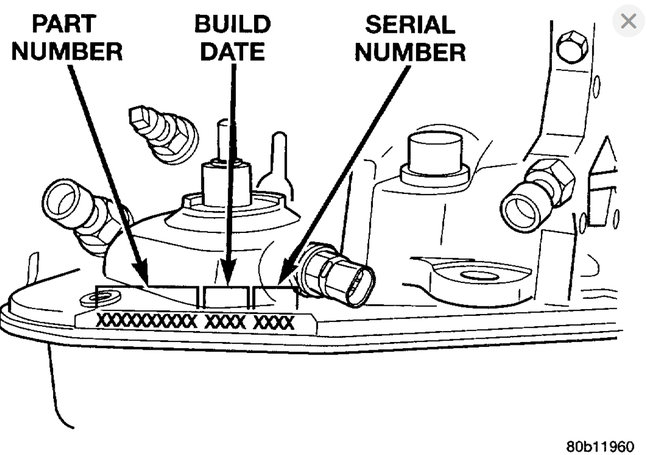 PART NUMBER

BUILD DATE

SERIAL NUMBER

XXXXXXXXXX XXXX XXXX

80b11960