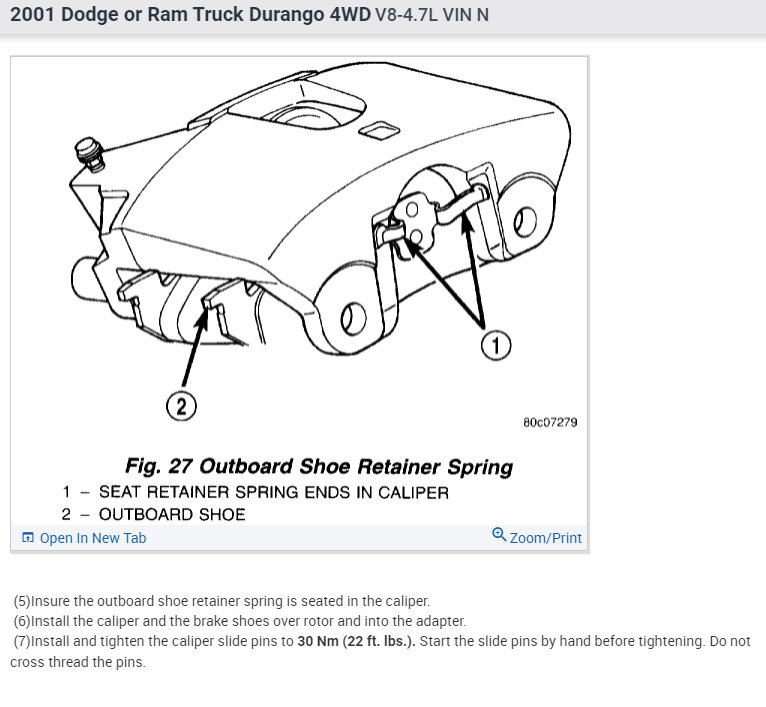 2001 Dodge or Ram Truck Durango 4WD V8-4.7L VIN N

1

2

80c07279

Fig. 27 Outboard Shoe Retainer Spring
1 – SEAT RETAINER SPRING ENDS IN CALIPER
2 – OUTBOARD SHOE

Open In New Tab

Zoom/Print

(5)Insure the outboard shoe retainer spring is seated in the caliper.
(6)Install the caliper and the brake shoes over rotor and into the adapter.
(7)Install and tighten the caliper slide pins to 30 Nm (22 ft. lbs.). Start the slide pins by hand before tightening. Do not cross thread the pins.