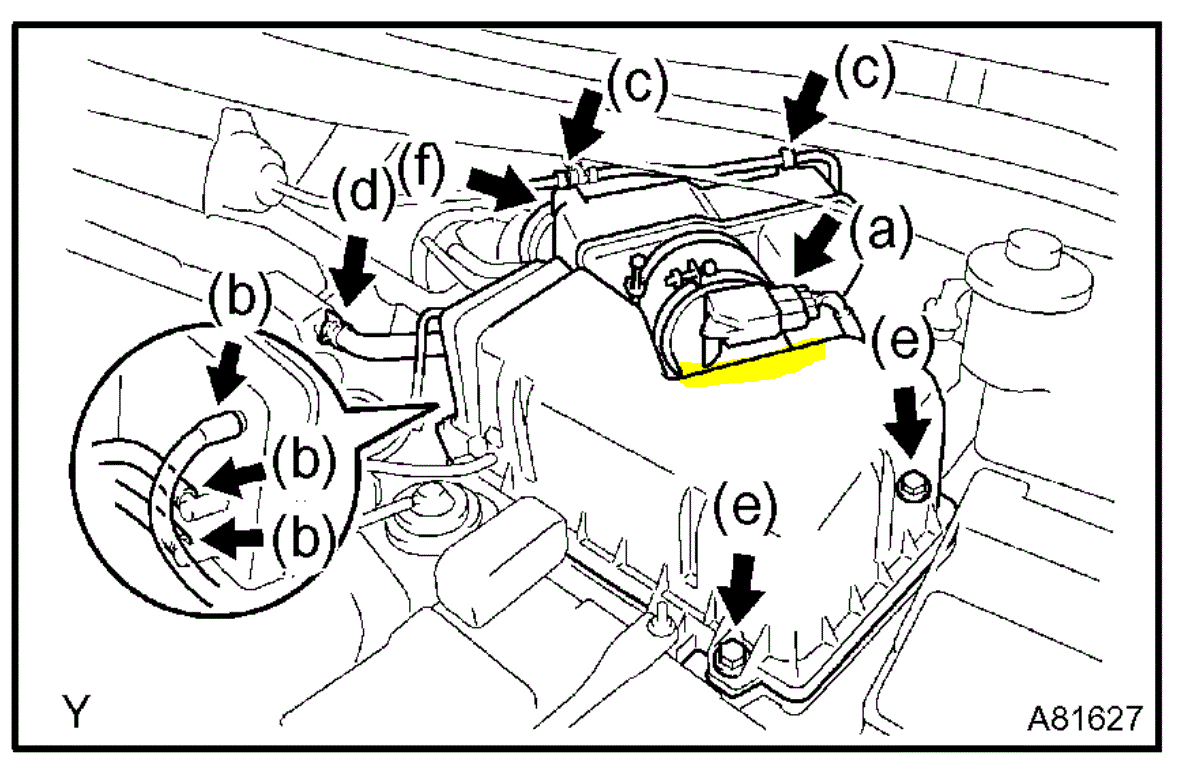 (c)
(c)
(d)
(f)
(a)
(b)
(e)
(b)
(b)
(e)
Y
A81627