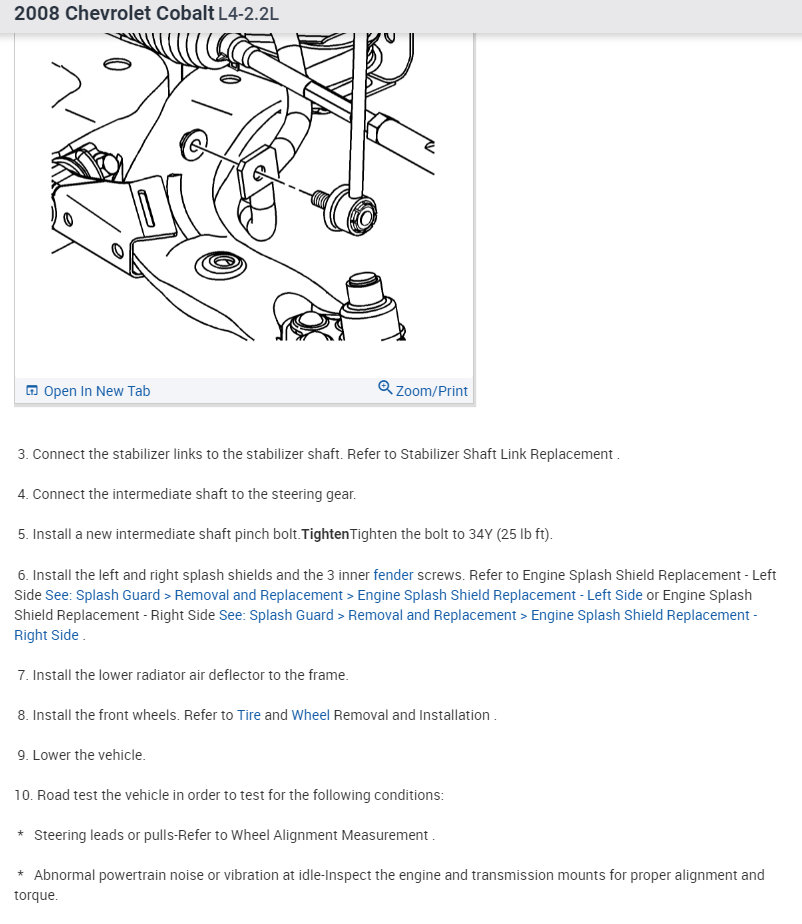 2008 Chevrolet Cobalt L4-2.2L

Open In New Tab

Zoom/Print

3. Connect the stabilizer links to the stabilizer shaft. Refer to Stabilizer Shaft Link Replacement .

4. Connect the intermediate shaft to the steering gear.

5. Install a new intermediate shaft pinch bolt.TightenTighten the bolt to 34Y (25 lb ft).

6. Install the left and right splash shields and the 3 inner fender screws. Refer to Engine Splash Shield Replacement - Left Side See: Splash Guard > Removal and Replacement > Engine Splash Shield Replacement - Left Side or Engine Splash Shield Replacement - Right Side See: Splash Guard > Removal and Replacement > Engine Splash Shield Replacement - Right Side .

7. Install the lower radiator air deflector to the frame.

8. Install the front wheels. Refer to Tire and Wheel Removal and Installation .

9. Lower the vehicle.

10. Road test the vehicle in order to test for the following conditions:

* Steering leads or pulls-Refer to Wheel Alignment Measurement .

* Abnormal powertrain noise or vibration at idle-Inspect the engine and transmission mounts for proper alignment and torque.