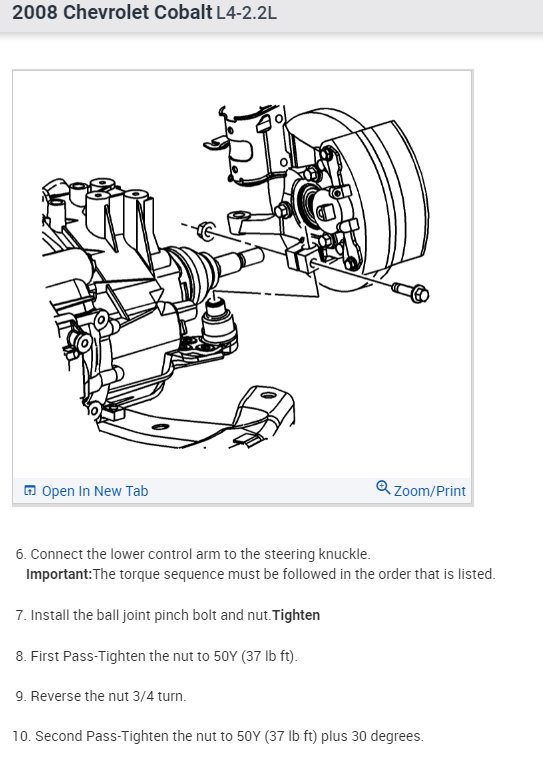 2008 Chevrolet Cobalt L4-2.2L

Open In New Tab

Zoom/Print

6. Connect the lower control arm to the steering knuckle.
Important:The torque sequence must be followed in the order that is listed.

7. Install the ball joint pinch bolt and nut.Tighten

8. First Pass-Tighten the nut to 50Y (37 lb ft).

9. Reverse the nut 3/4 turn.

10. Second Pass-Tighten the nut to 50Y (37 lb ft) plus 30 degrees.