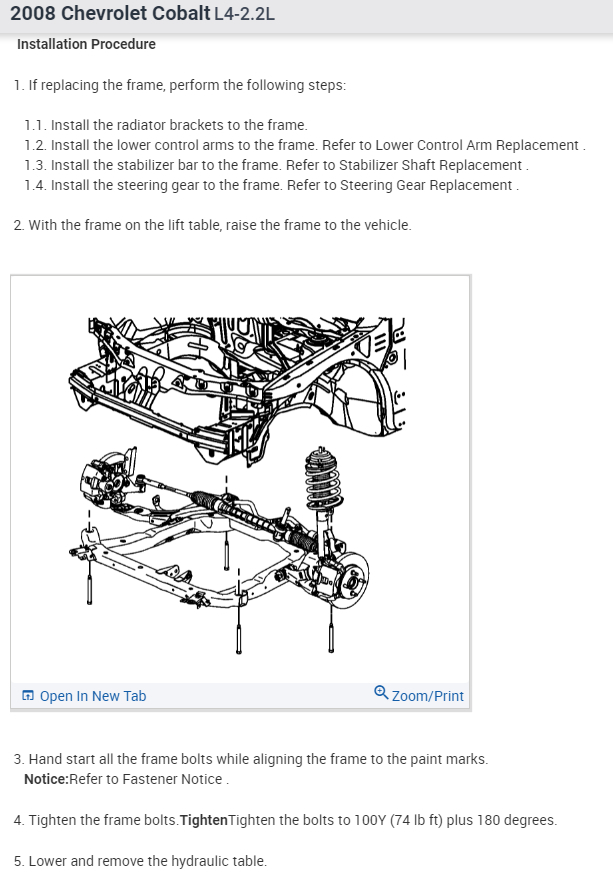 2008 Chevrolet Cobalt L4-2.2L

Installation Procedure

1. If replacing the frame, perform the following steps:

1.1. Install the radiator brackets to the frame.
1.2. Install the lower control arms to the frame. Refer to Lower Control Arm Replacement .
1.3. Install the stabilizer bar to the frame. Refer to Stabilizer Shaft Replacement .
1.4. Install the steering gear to the frame. Refer to Steering Gear Replacement .

2. With the frame on the lift table, raise the frame to the vehicle.

Open In New Tab

Zoom/Print

3. Hand start all the frame bolts while aligning the frame to the paint marks.
Notice:Refer to Fastener Notice .

4. Tighten the frame bolts.TightenTighten the bolts to 100Y (74 lb ft) plus 180 degrees.

5. Lower and remove the hydraulic table.